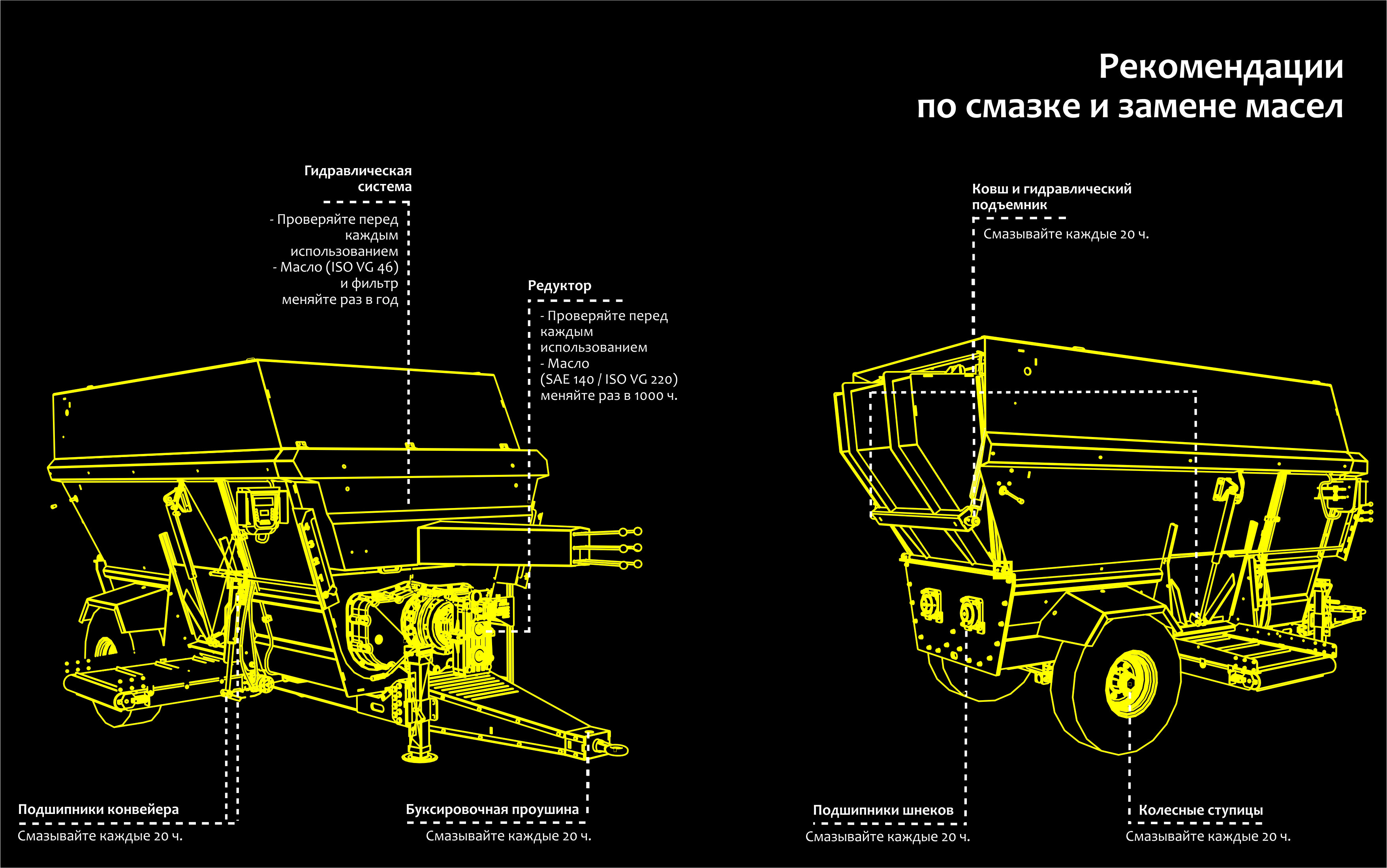 Рекомендации
по смазке и замене масел

Гидравлическая система

- Проверяйте перед каждым использованием
- Масло (ISO VG 46) и фильтр меняйте раз в год

Редуктор

- Проверяйте перед каждым использованием
- Масло (SAE 140 / ISO VG 220) меняйте раз в 1000 ч.

Ковш и гидравлический подъемник

Смазывайте каждые 20 ч.

Подшипники конвейера

Смазывайте каждые 20 ч.

Буксировочная проушина

Смазывайте каждые 20 ч.

Подшипники шнеков

Смазывайте каждые 20 ч.

Колесные ступицы

Смазывайте каждые 20 ч.