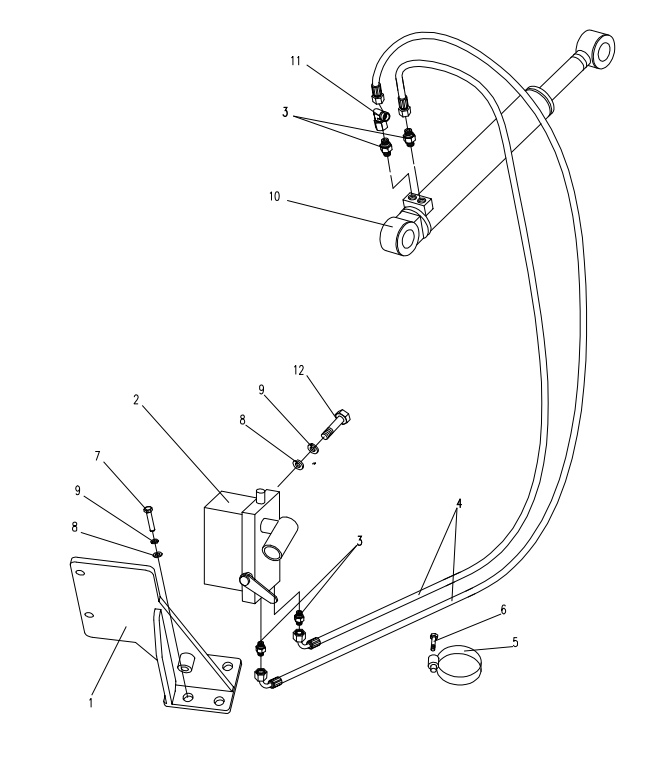 11
3
10
12
9
2
8
7
9
8
4
3
6
5
1