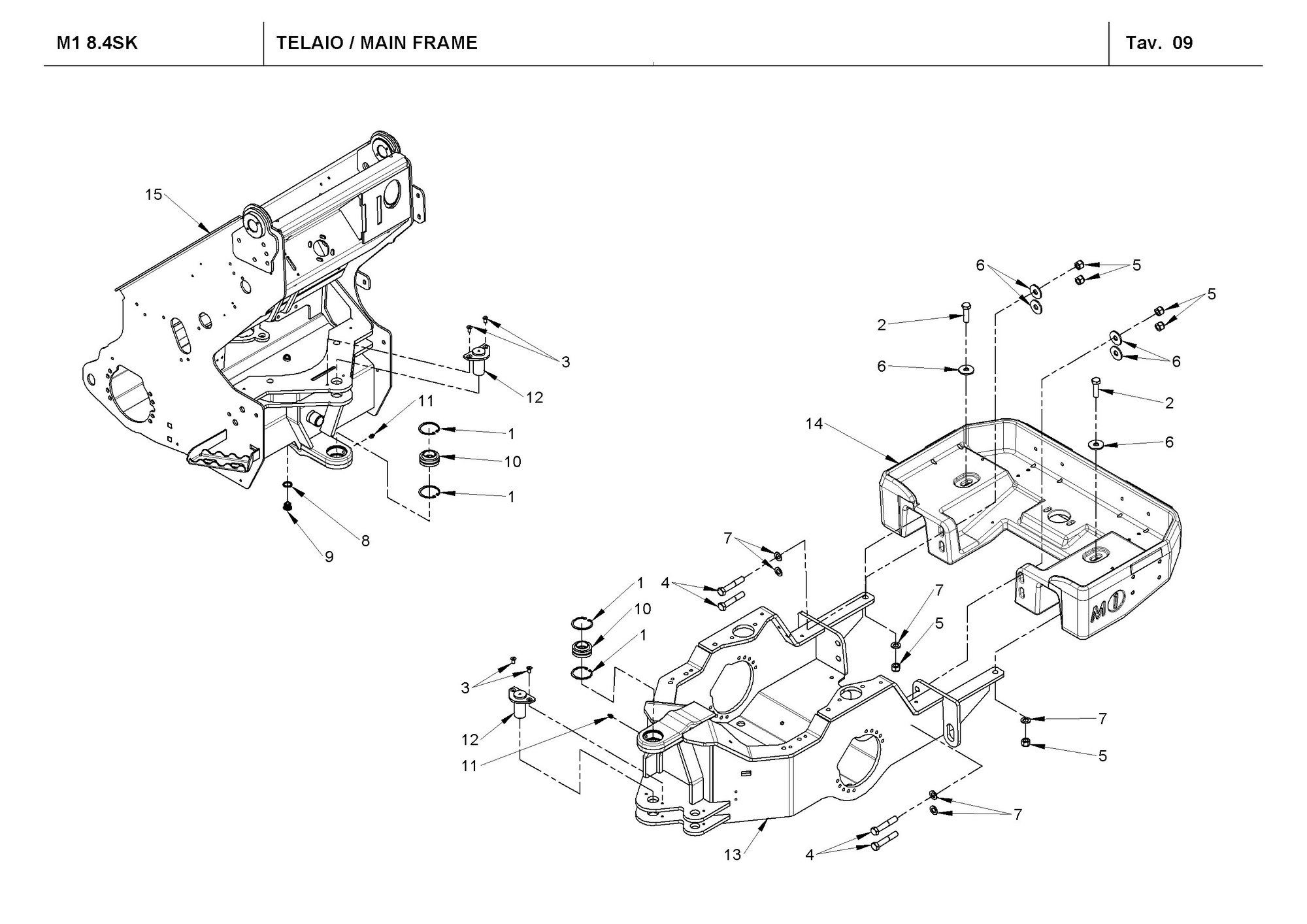 M1 8.4SK

TELAIO / MAIN FRAME

Tav. 09

15

3

12

11

1

10

1

8

9

6

5

5

2

6

6

2

14

6

7

4

1

10

1

7

5

3

12

11

7

5

7

13

4

M1