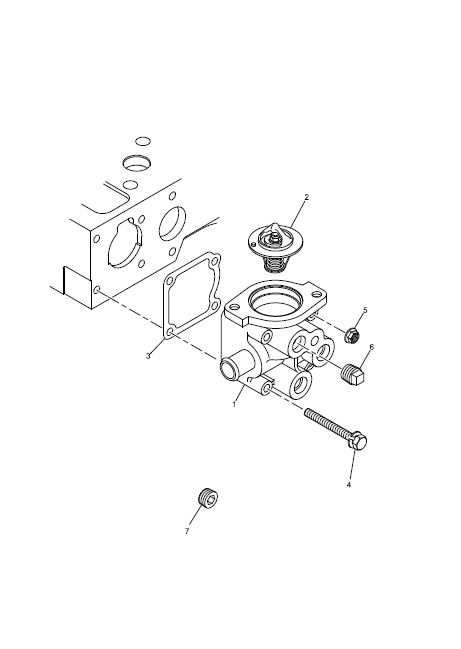 2

5

6

3

1

4

7