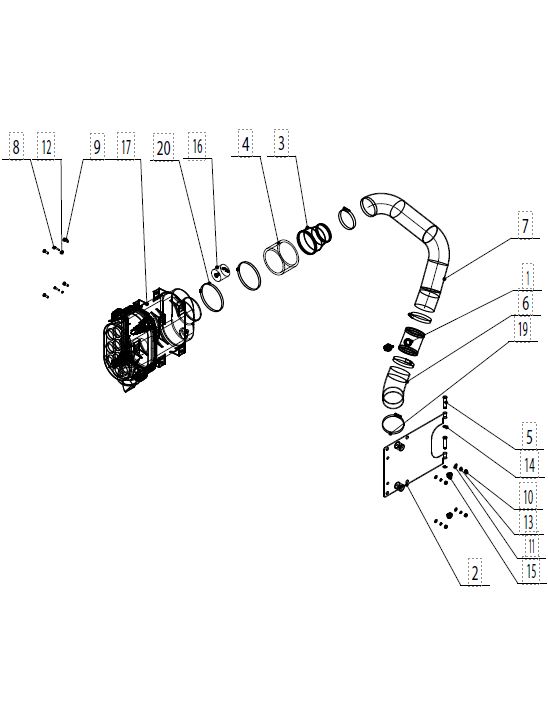 8
12
9
17
20
16
4
3
7
1
6
19
5
14
10
13
11
15
2