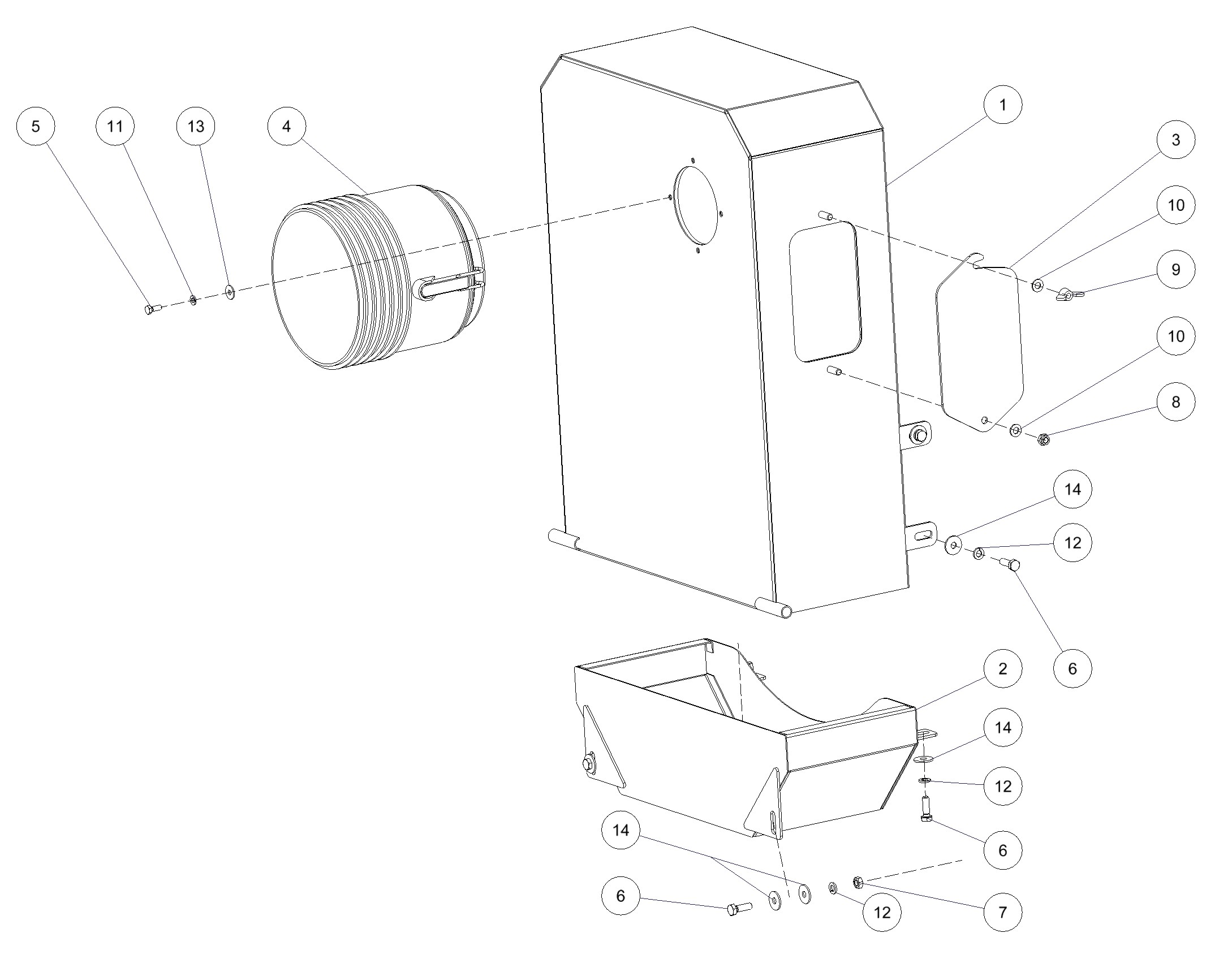 5
11
13
4
1
3
10
9
10
8
14
12
6
2
14
12
6
14
6
12
7