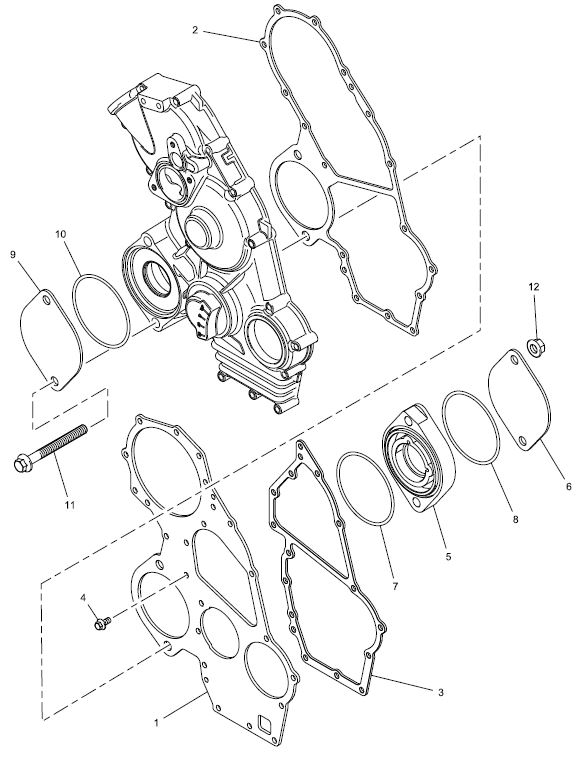 2
10
9
12
11
6
8
5
7
4
3
1