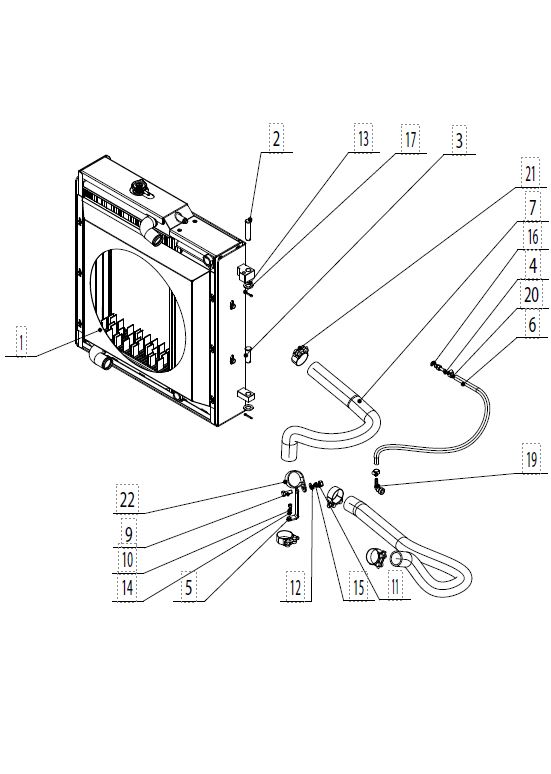 2
13
17
3
21
7
16
4
20
6
1
19
22
9
10
14
5
12
15
11