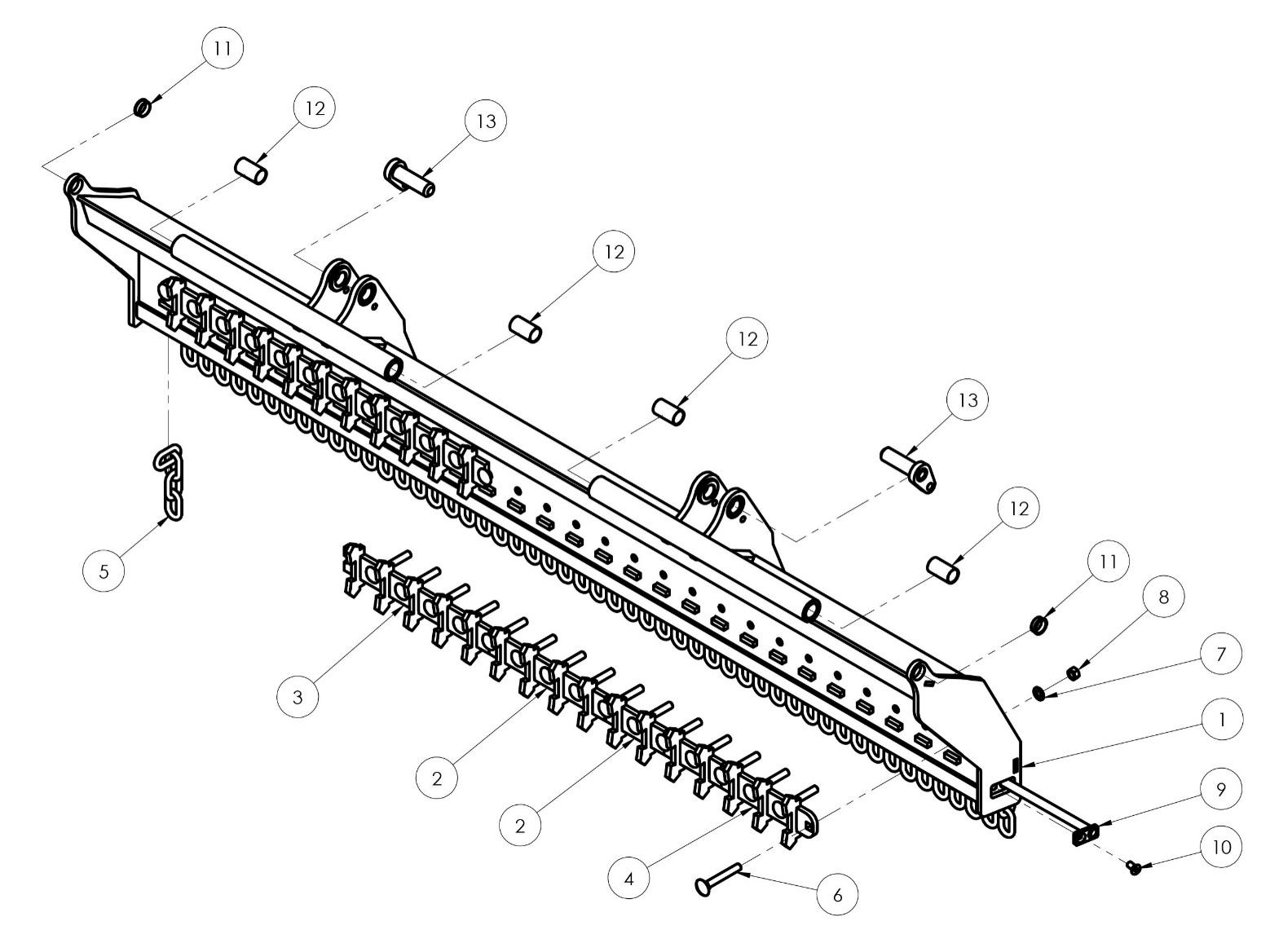 11

12

13

12

12

13

12

11

8

7

1

9

10

5

3

2

2

4

6