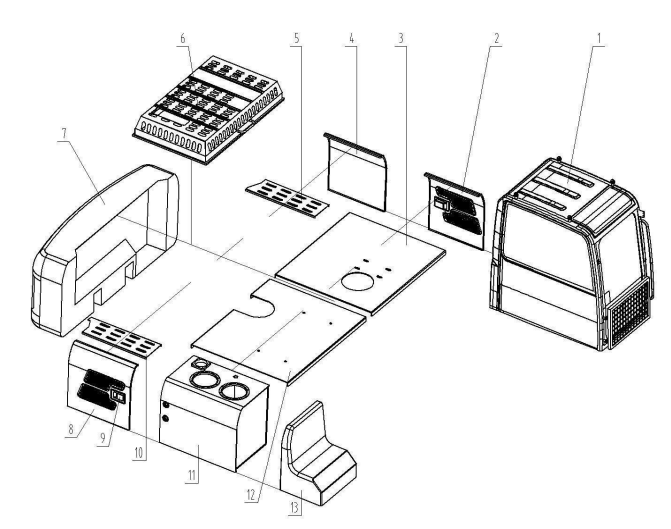 6
5
4
3
2
1
7
8
9
10
11
12
13