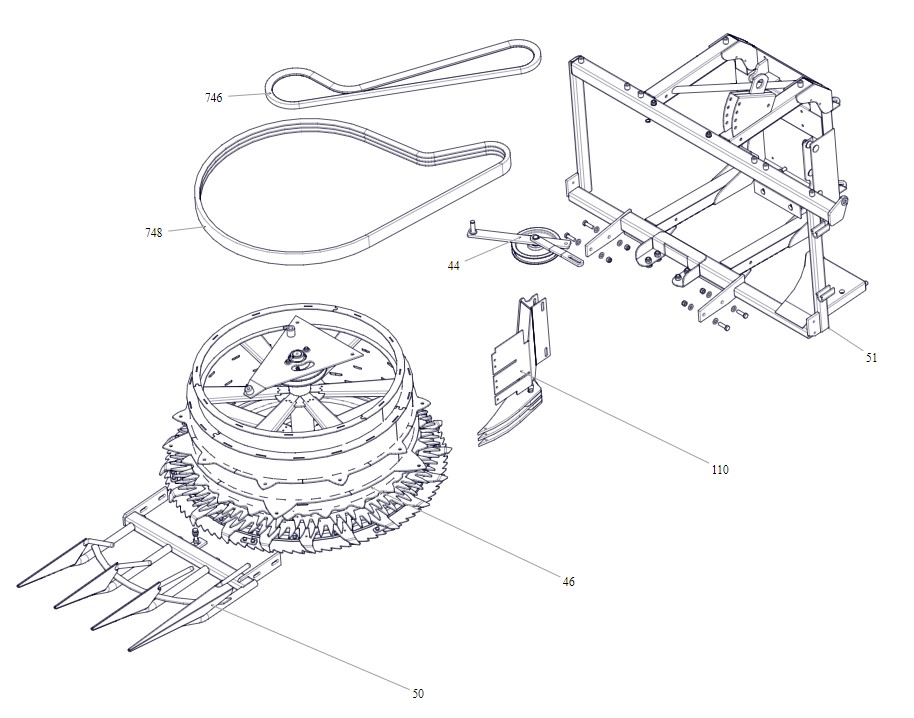 746

748

44

51

110

46

50