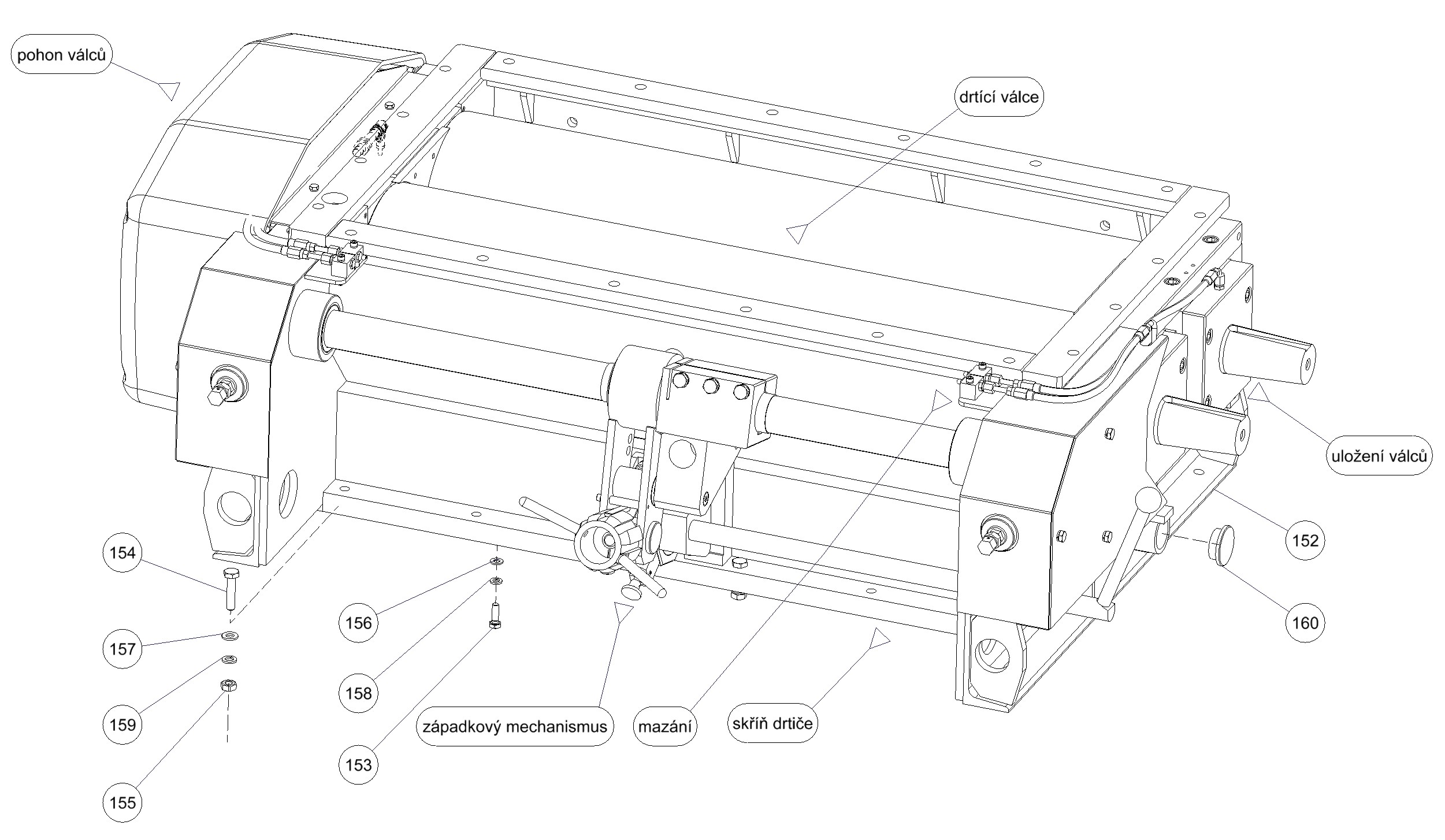 pohon válců

drtící válce

uložení válců

152

160

154

157

159

155

156

158

153

západkový mechanismus

mazání

skříň drtiče