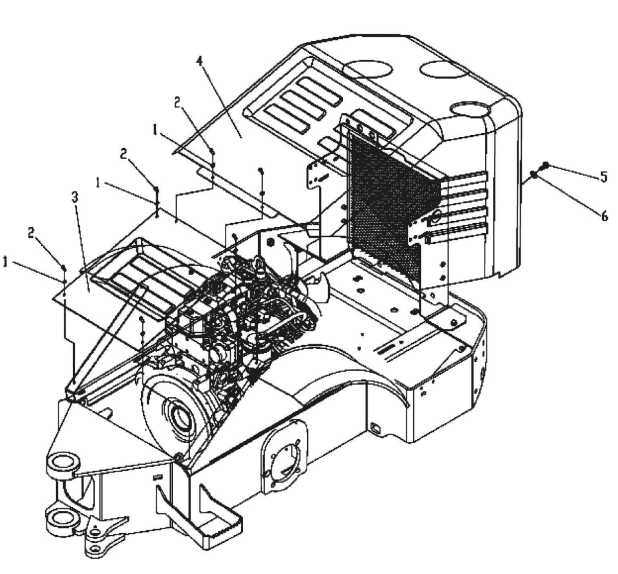 4
2
1
2
1
3
2
1
5
6