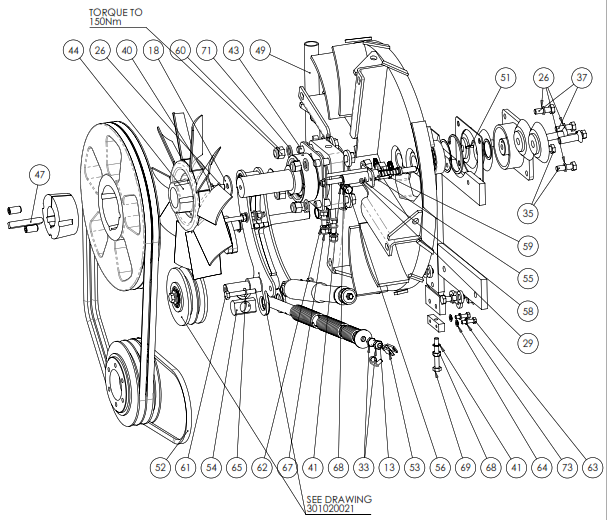 TORQUE TO 150Nm

44
26
40
18
60
71
43
49
51
26
37
47
35
59
55
58
29
52
61
54
65
62
67
41
68
33
13
53
56
69
68
41
64
73
63

SEE DRAWING 301020021