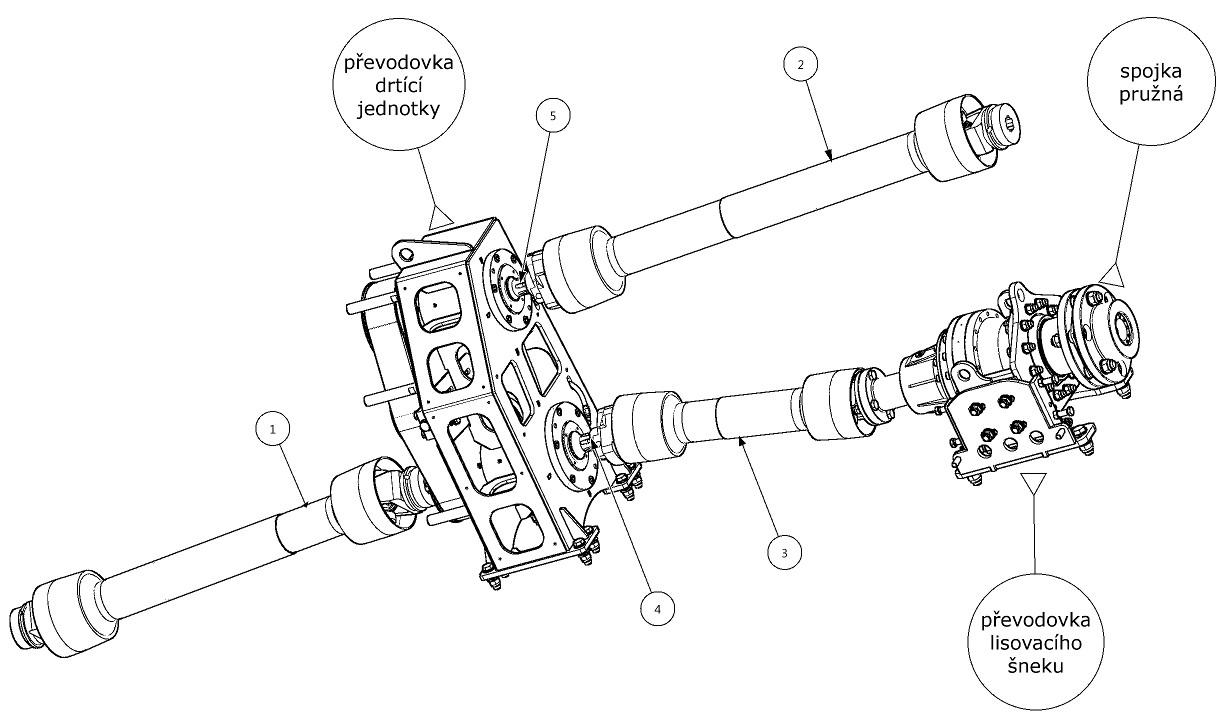 převodovka drtící jednotky

2

spojka pružná

5

1

3

4

převodovka lisovacího šneku