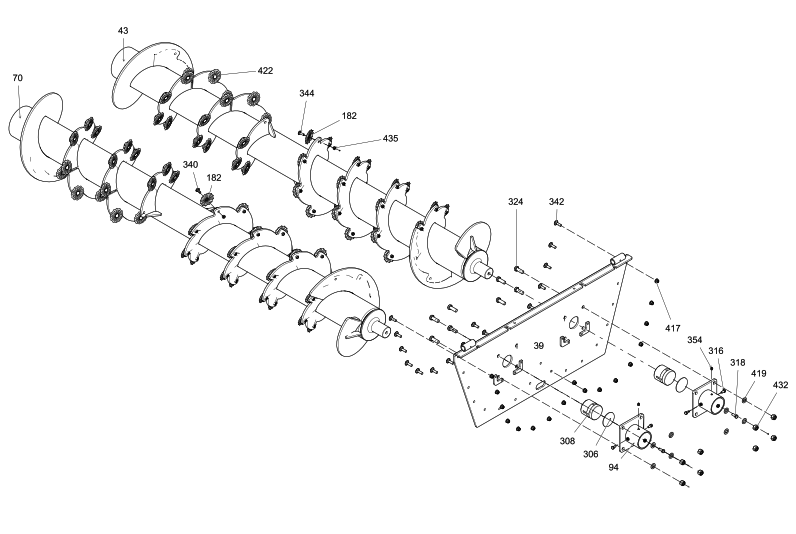 43
70
422
344
182
435
340
182
324
342
417
39
354
316
318
419
432
308
306
94