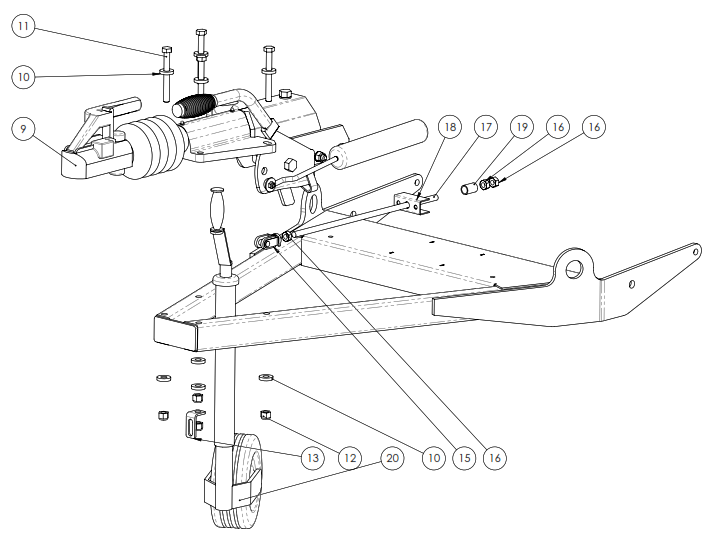 11
10
9
18
17
19
16
16
13
12
20
10
15
16