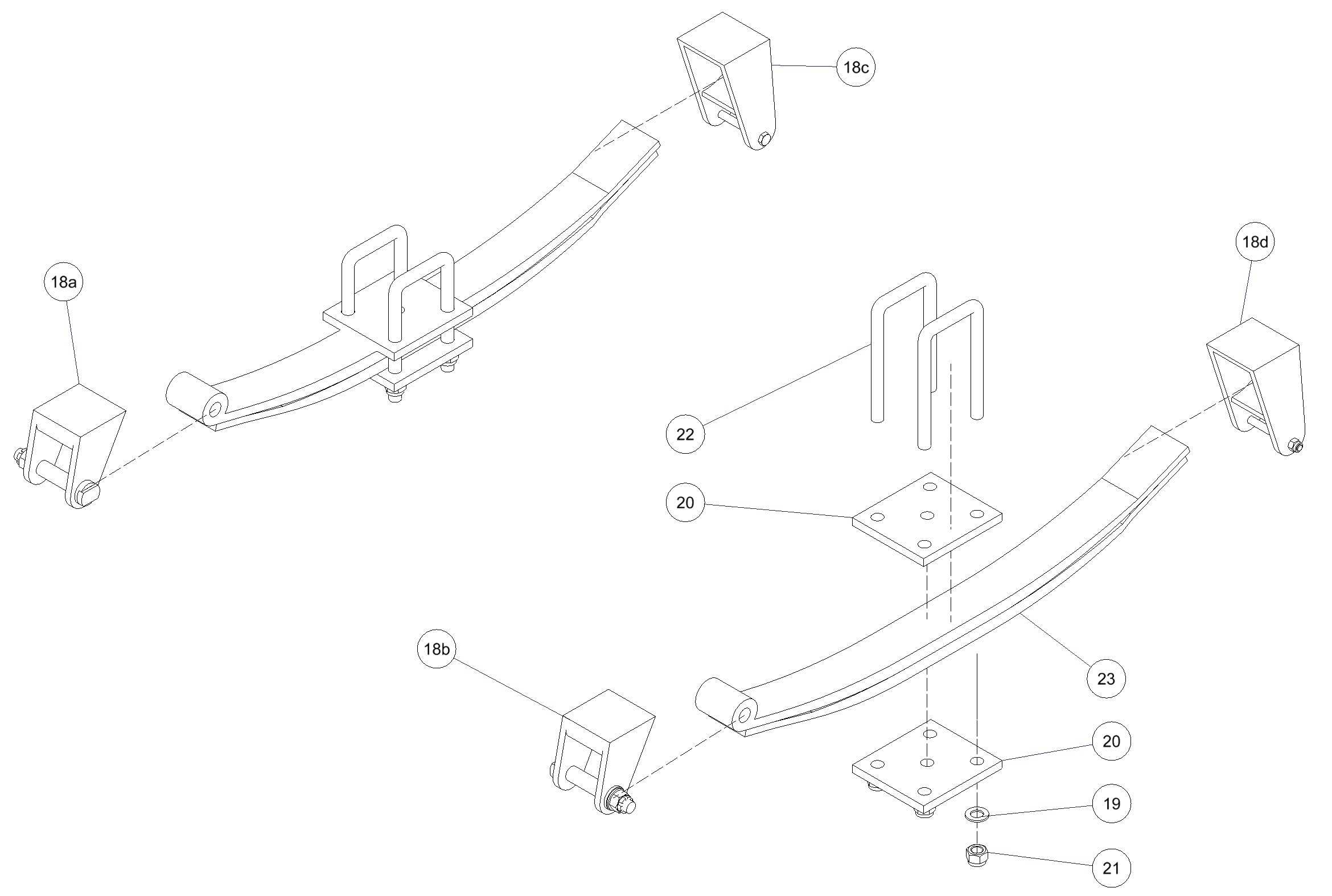 18c

18a

18d

22

20

18b

23

20

19

21