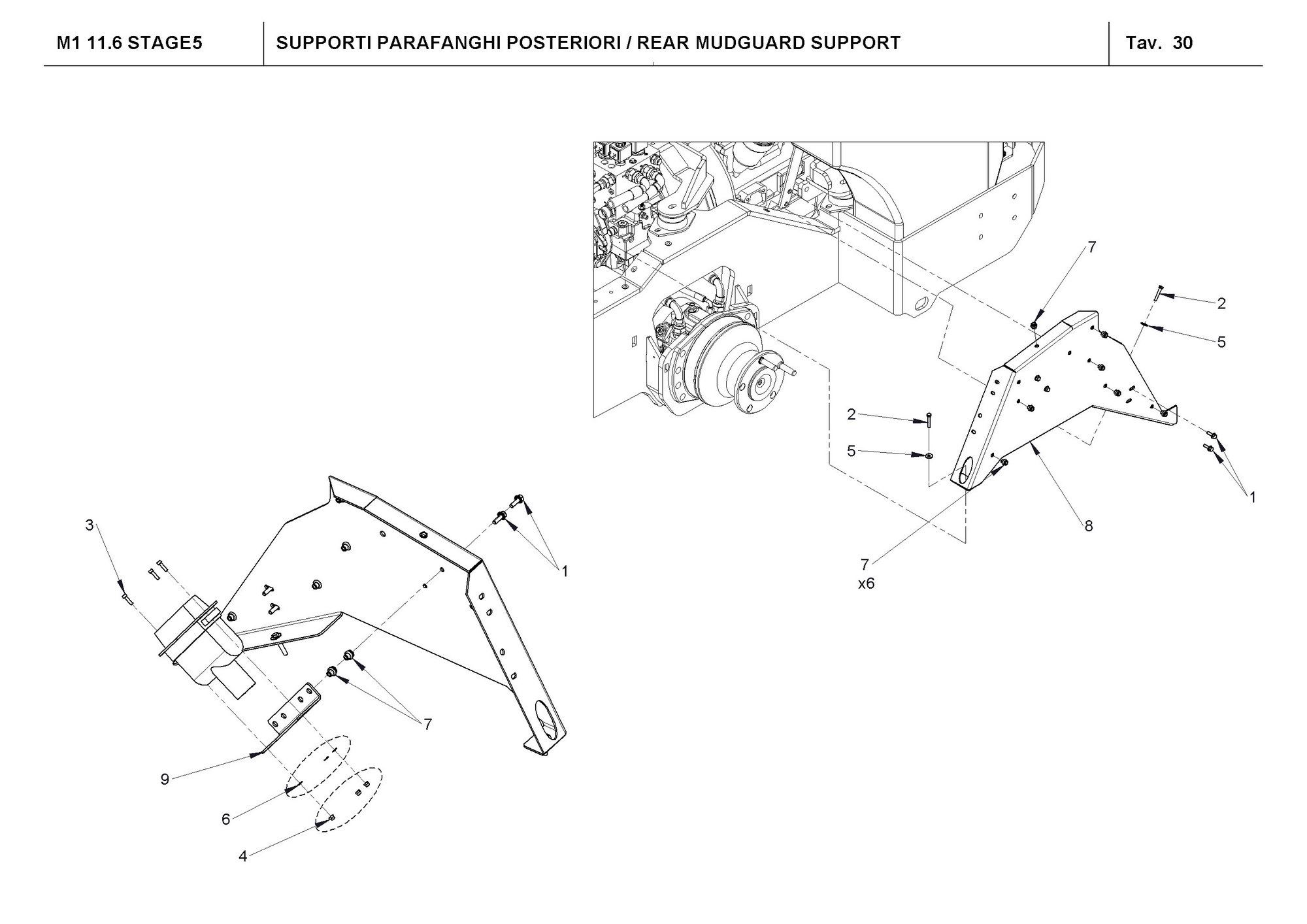 M1 11.6 STAGE5

SUPPORTI PARAFANGHI POSTERIORI / REAR MUDGUARD SUPPORT

Tav. 30

7

2

5

2

5

1

8

7
x6

3

1

7

9

6

4