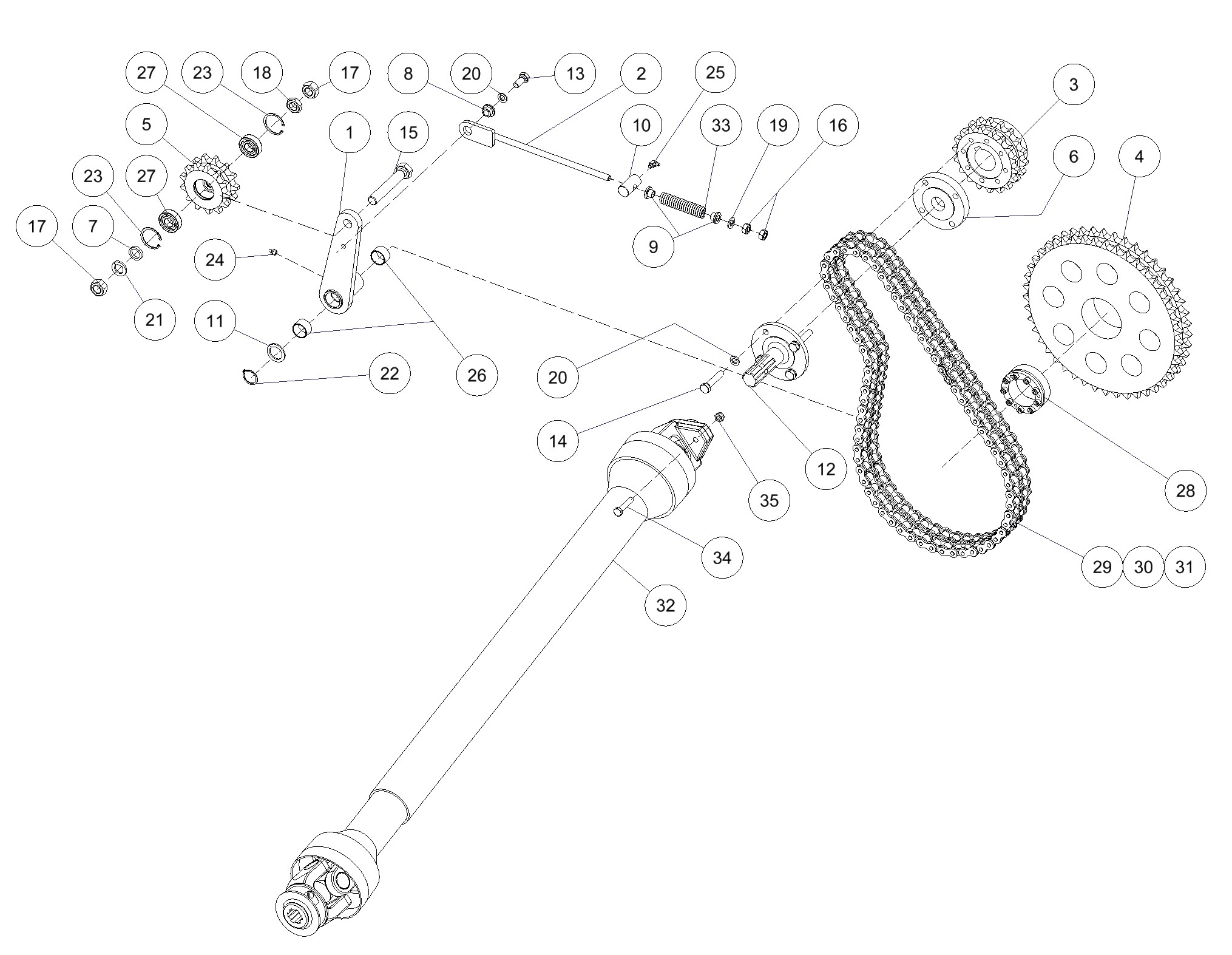 27
23
18
17
8
20
13
2
25
3
5
1
15
10
33
19
16
6
4
23
27
17
7
24
9
21
11
22
26
20
14
12
35
28
34
32
29
30
31