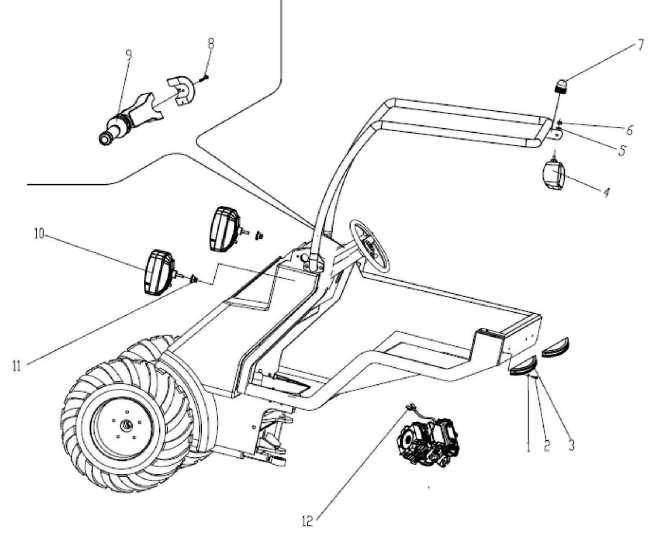 9
8
7
6
5
4
10
11
1
2
3
12