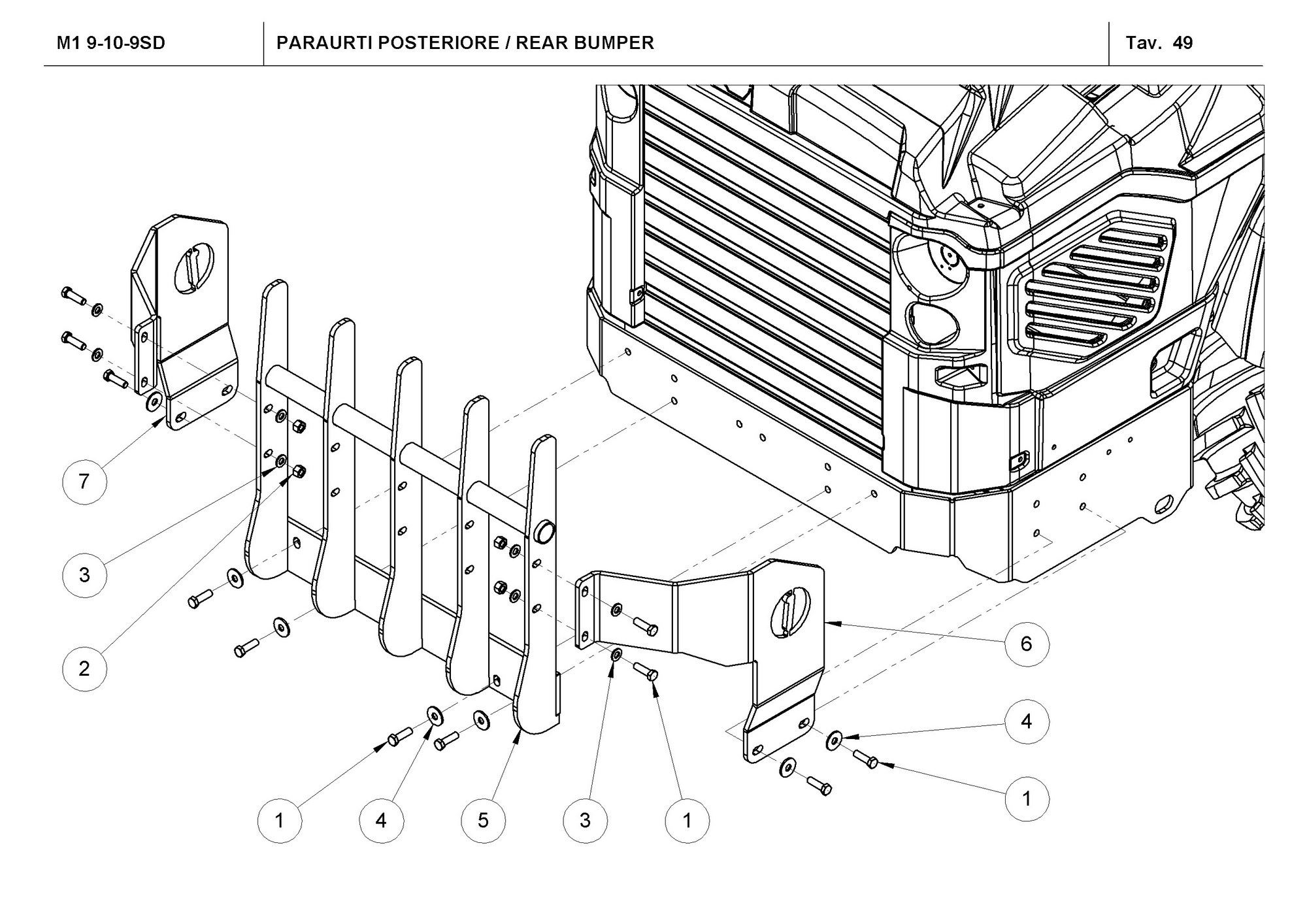 M1 9-10-9SD

PARAURTI POSTERIORE / REAR BUMPER

Tav. 49

7

3

2

6

4

1

1

4

5

3

1