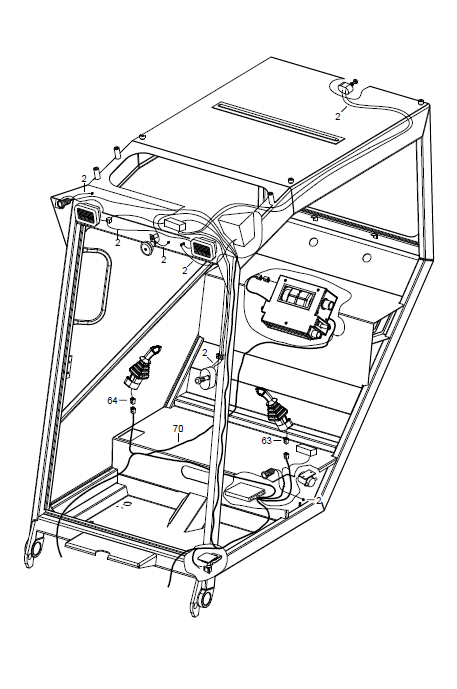 2
2
2
2
2
2
64
70
63
2