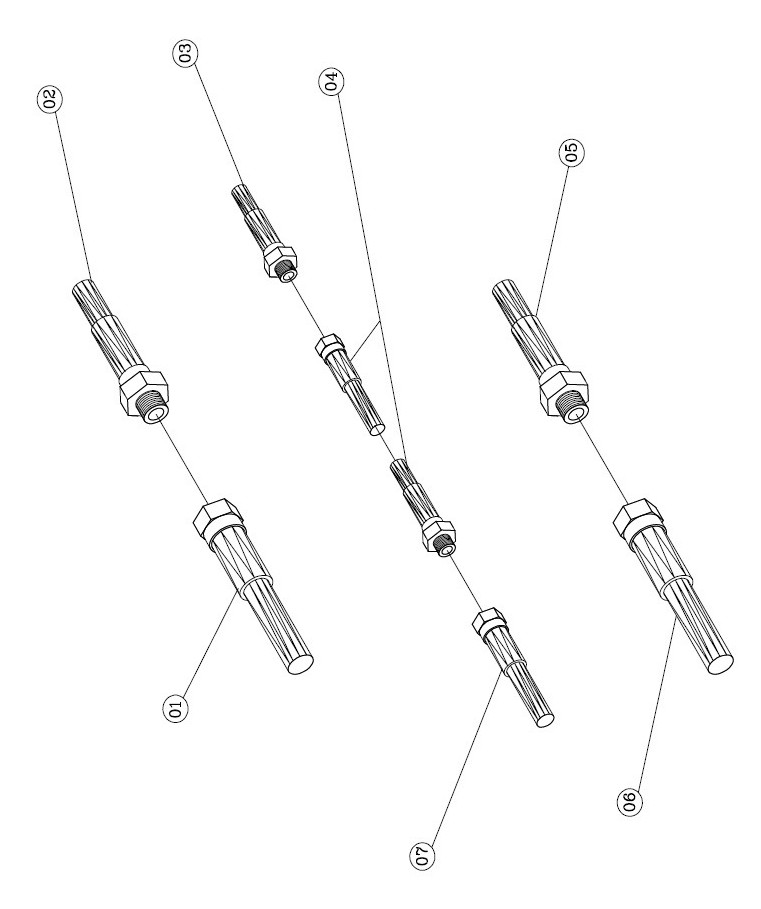 02
03
04
05
01
07
06