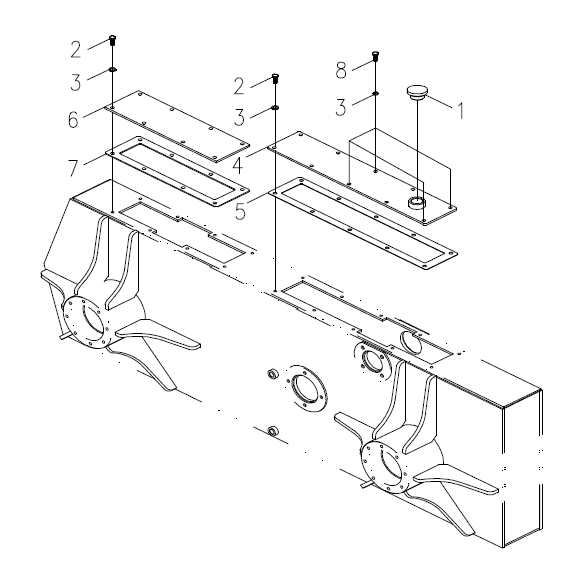 2
3
6
7
2
3
4
5
8
3
1