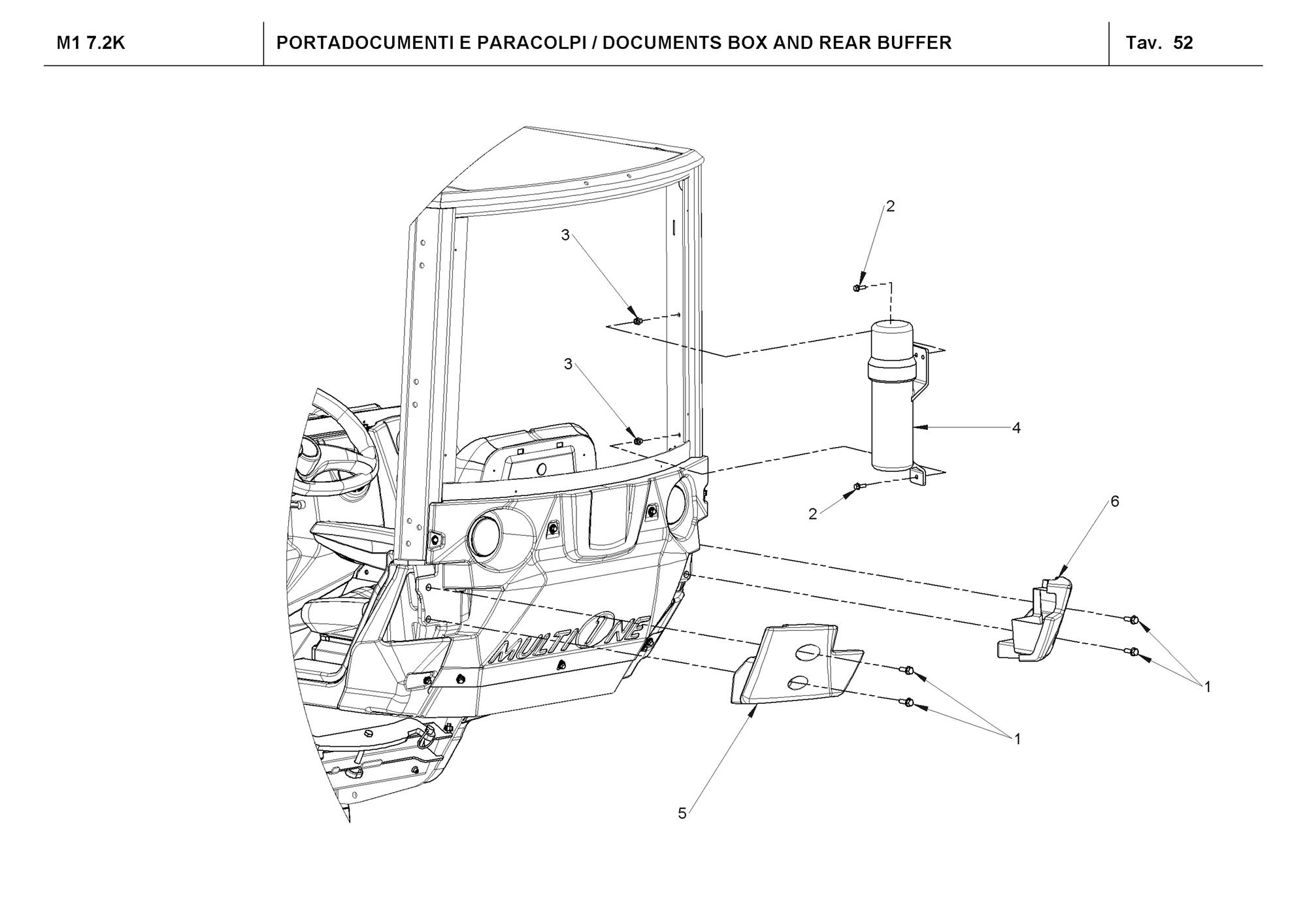 M1 7.2K

PORTADOCUMENTI E PARACOLPI / DOCUMENTS BOX AND REAR BUFFER

Tav. 52

2

3

3

4

2

6

MULTIONE

1

1

5