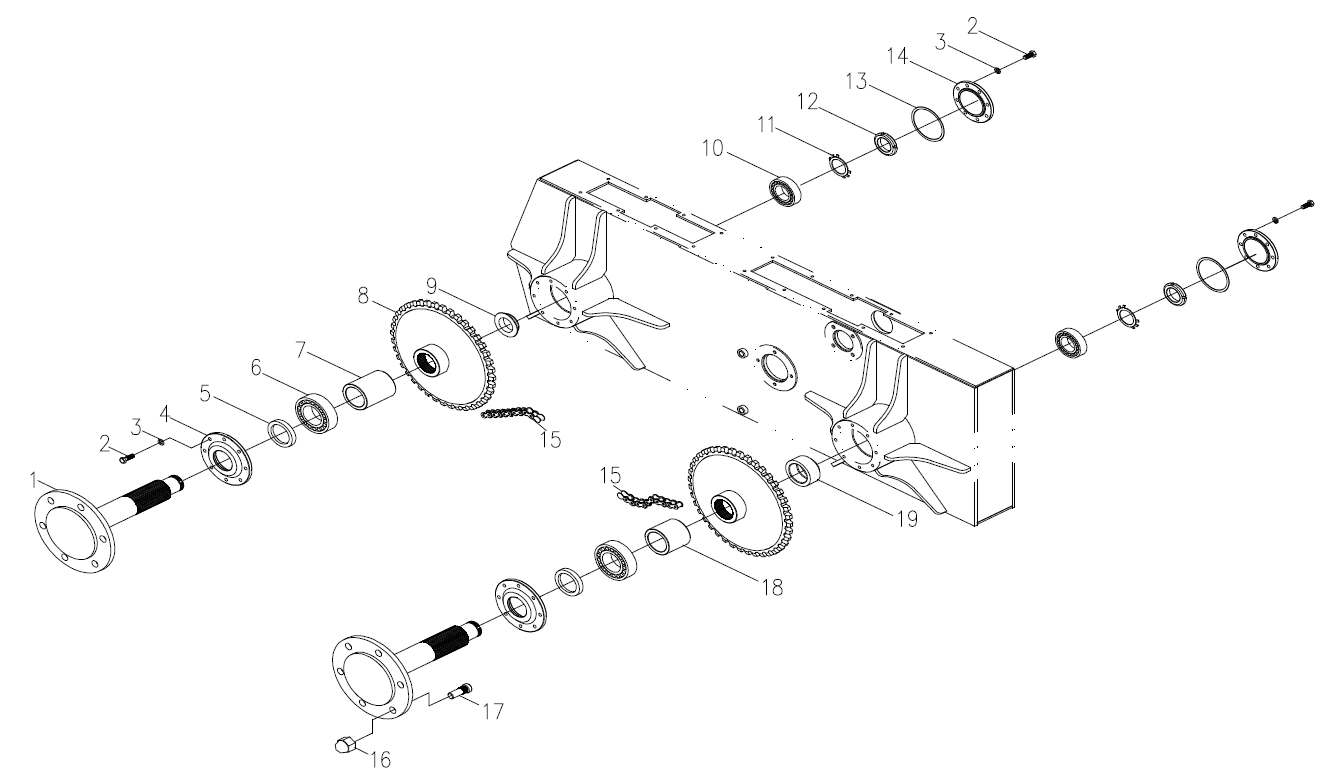 2
3
14
13
12
11
10
9
8
7
6
5
4
3
2
1
15
15
19
18
17
16