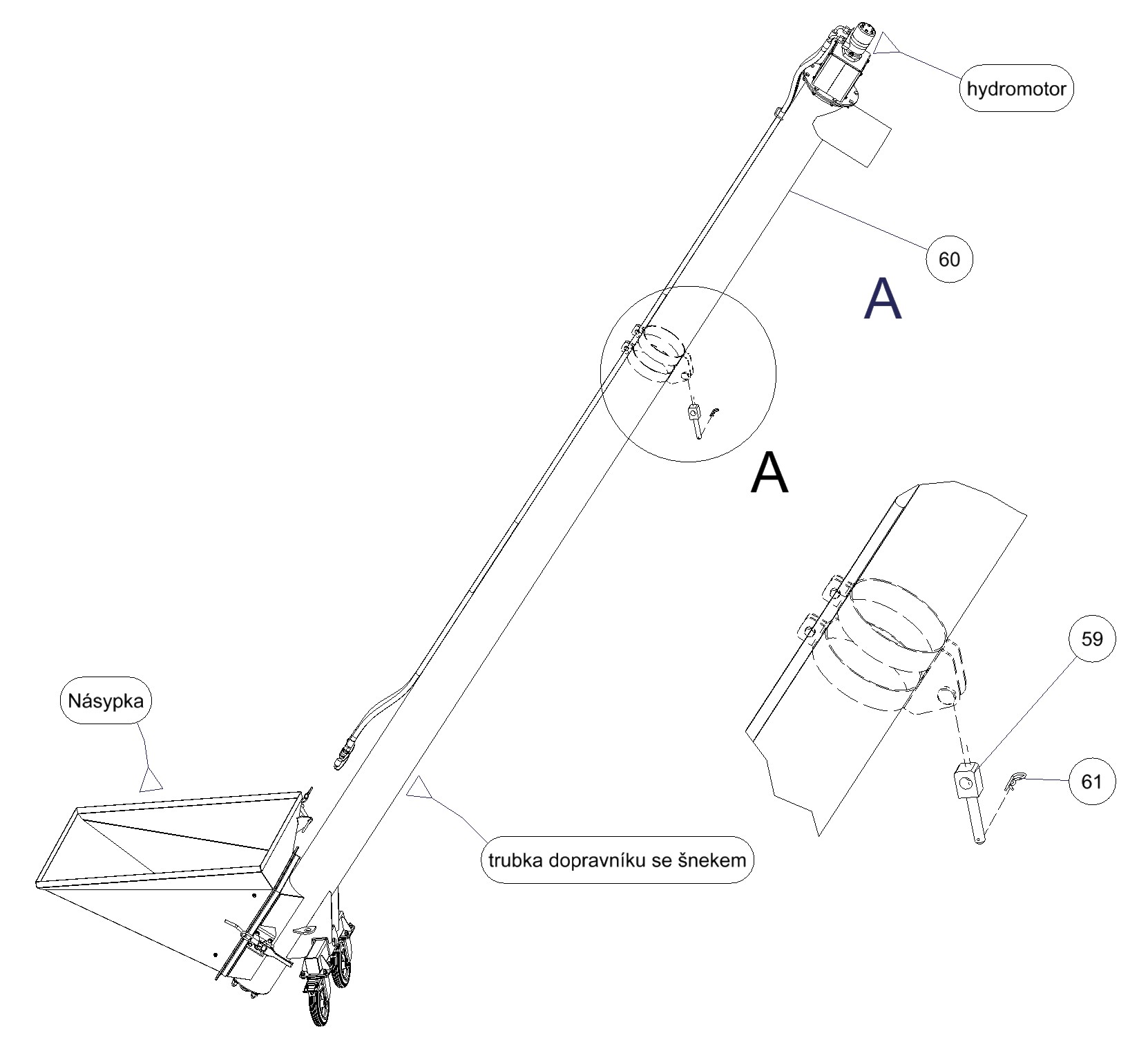 hydromotor

60

A

A

59

61

Násypka

trubka dopravníku se šnekem