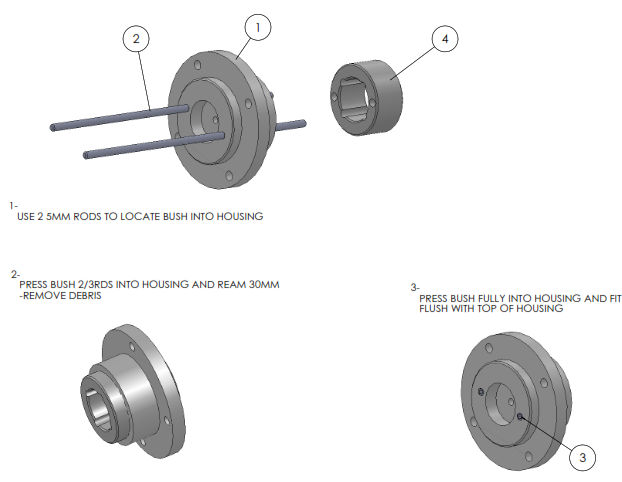 2

1

4

1-
USE 2 5MM RODS TO LOCATE BUSH INTO HOUSING

2-
PRESS BUSH 2/3RDS INTO HOUSING AND REAM 30MM
-REMOVE DEBRIS

3-
PRESS BUSH FULLY INTO HOUSING AND FIT FLUSH WITH TOP OF HOUSING

3