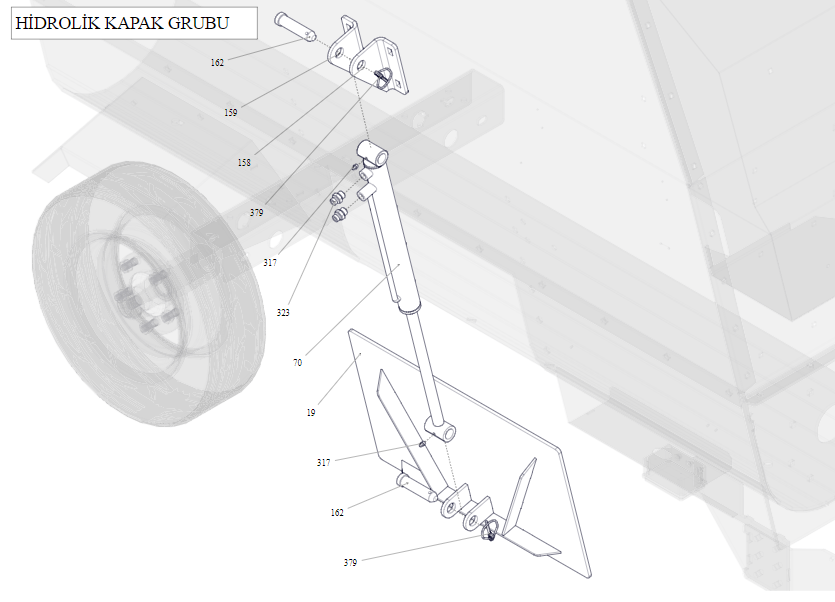 HİDROLİK KAPAK GRUBU

162

159

158

379

317

323

70

19

317

162

379