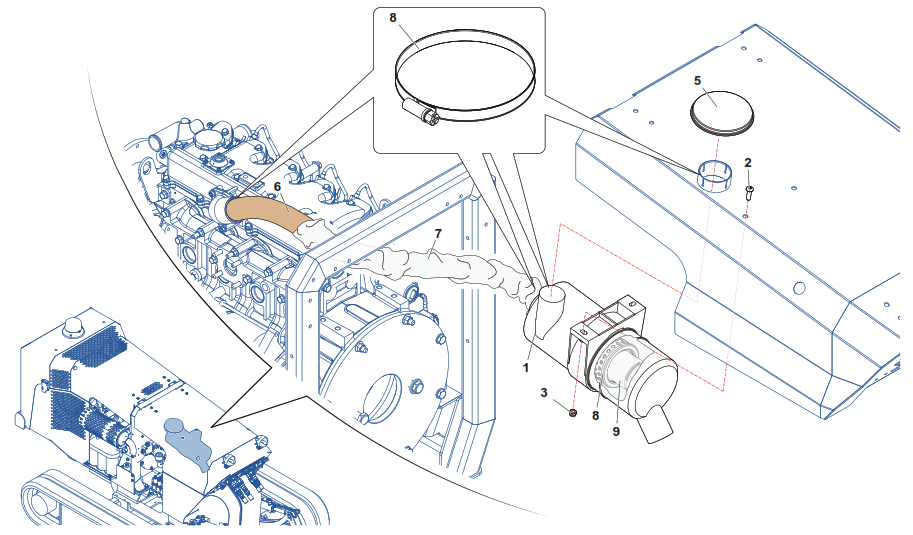 8
5
2
6
7
1
3
8
9