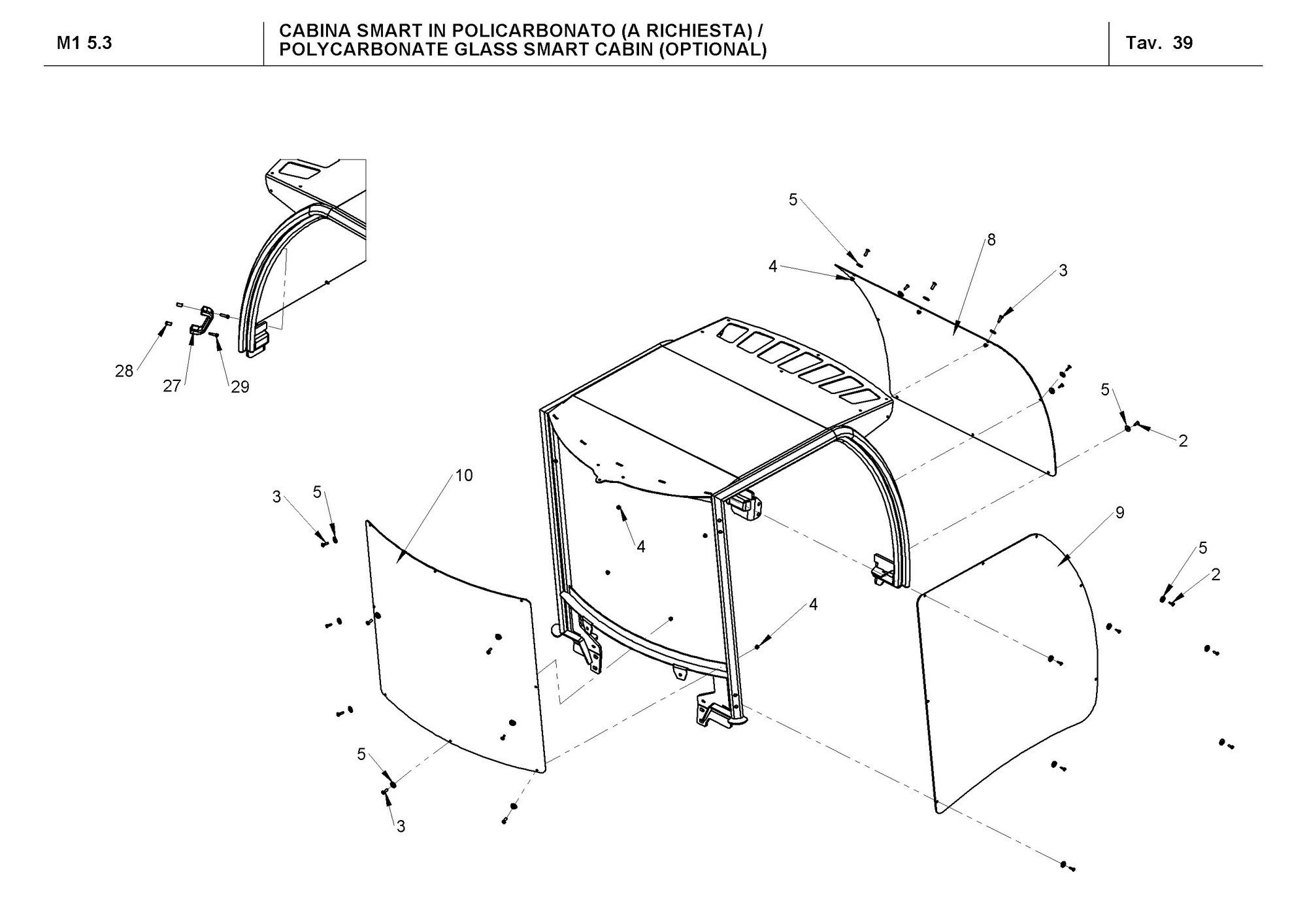 M1 5.3

CABINA SMART IN POLICARBONATO (A RICHIESTA) /
POLYCARBONATE GLASS SMART CABIN (OPTIONAL)

Tav. 39

5
8
4
3
28
27
29
5
2
10
3
5
4
9
5
2
4
5
3