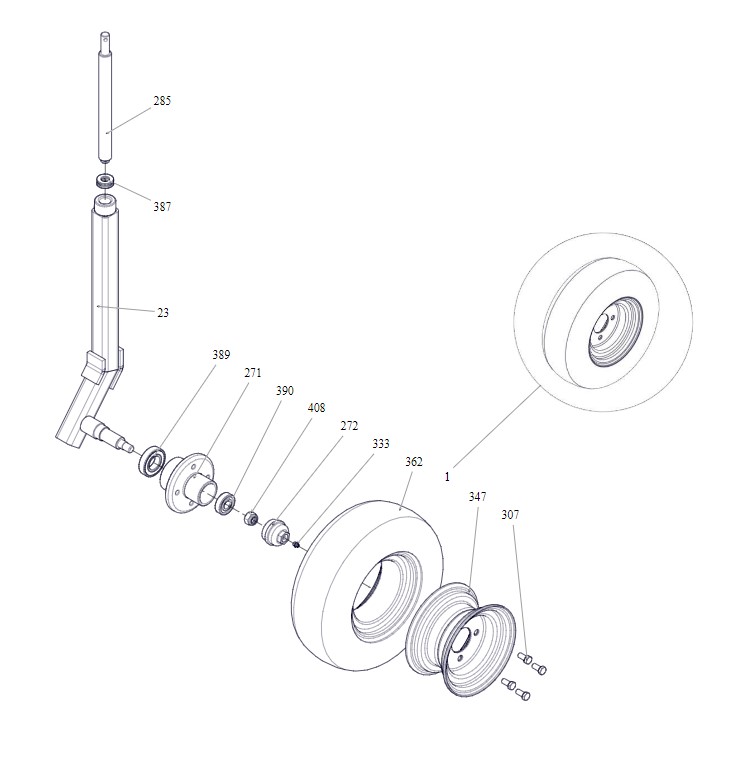 285
387
23
389
271
390
408
272
333
362
1
347
307