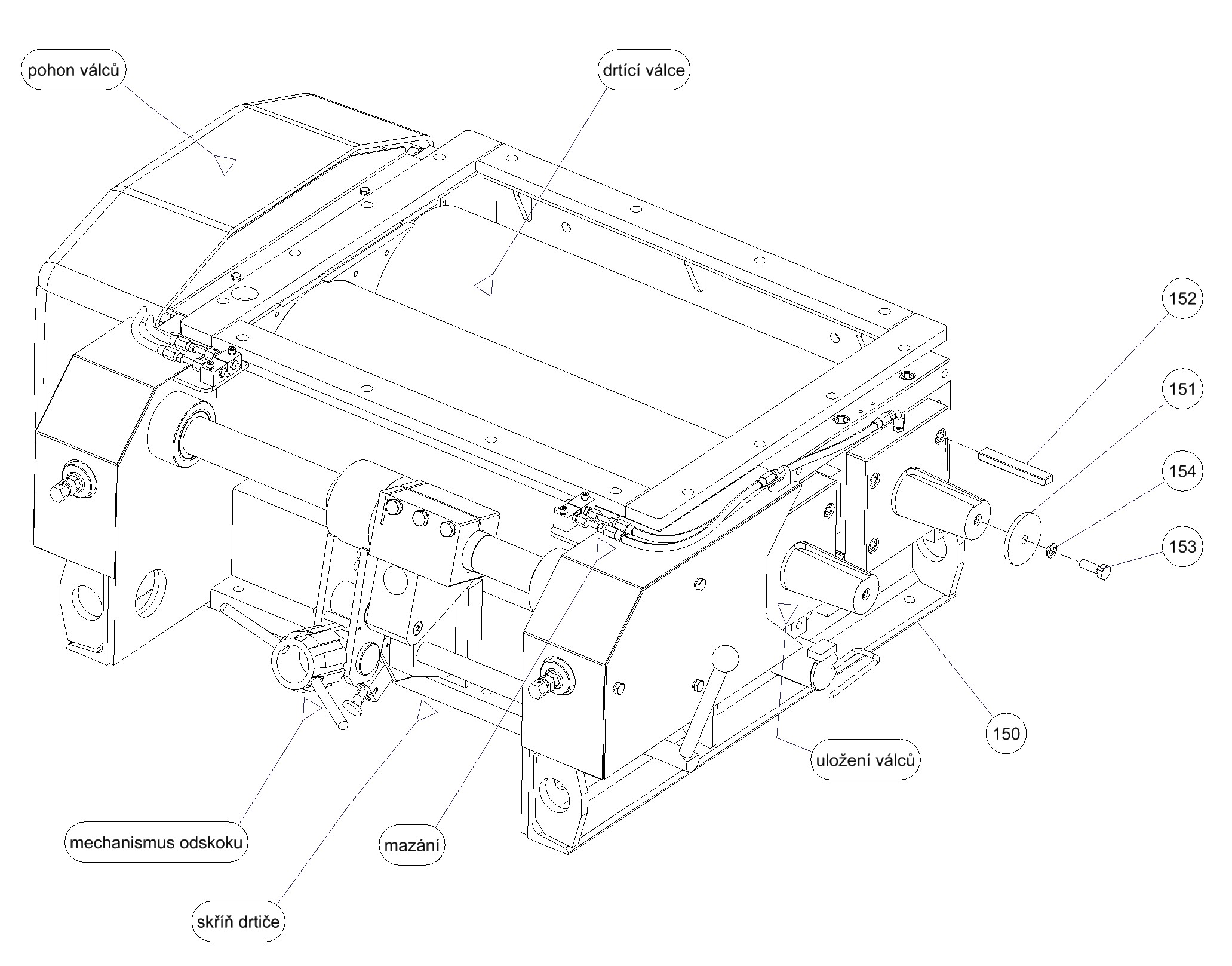 pohon válců

drtící válce

152

151

154

153

150

uložení válců

mechanismus odskoku

mazání

skříň drtiče