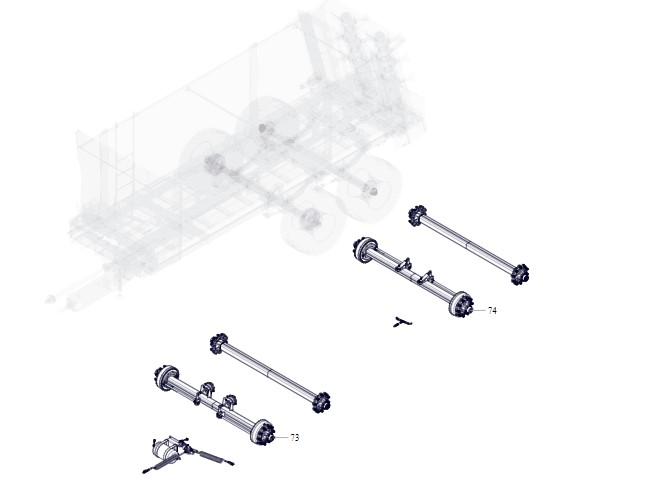 74

73