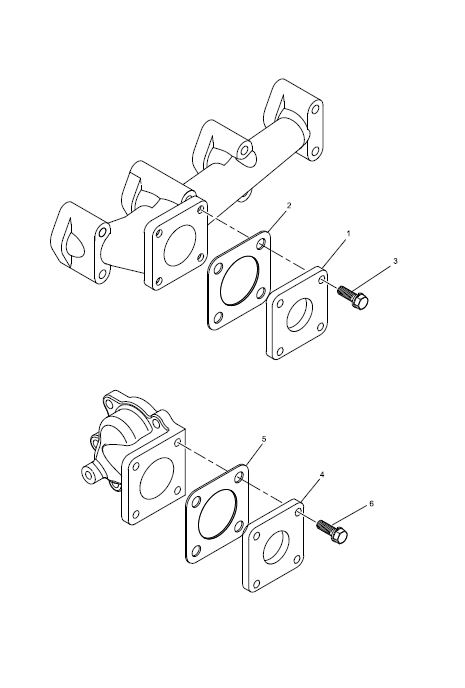 2
1
3
5
4
6