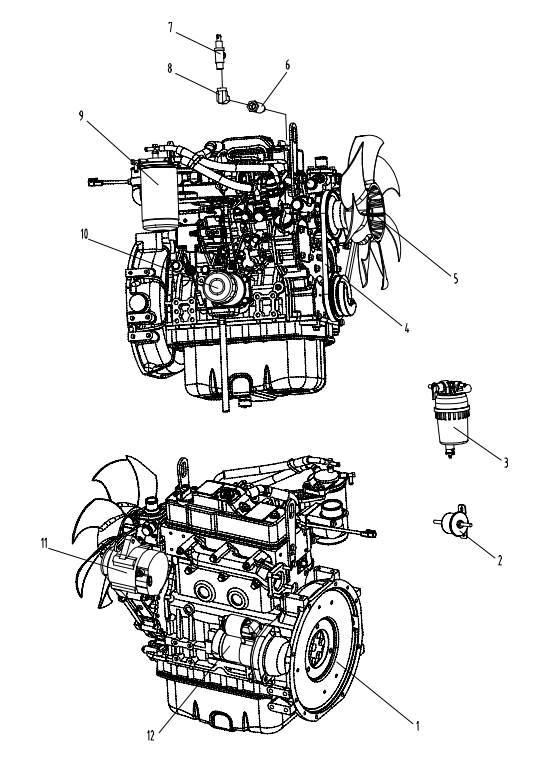 7
8
6
9
10
5
4
3
2
11
12
1