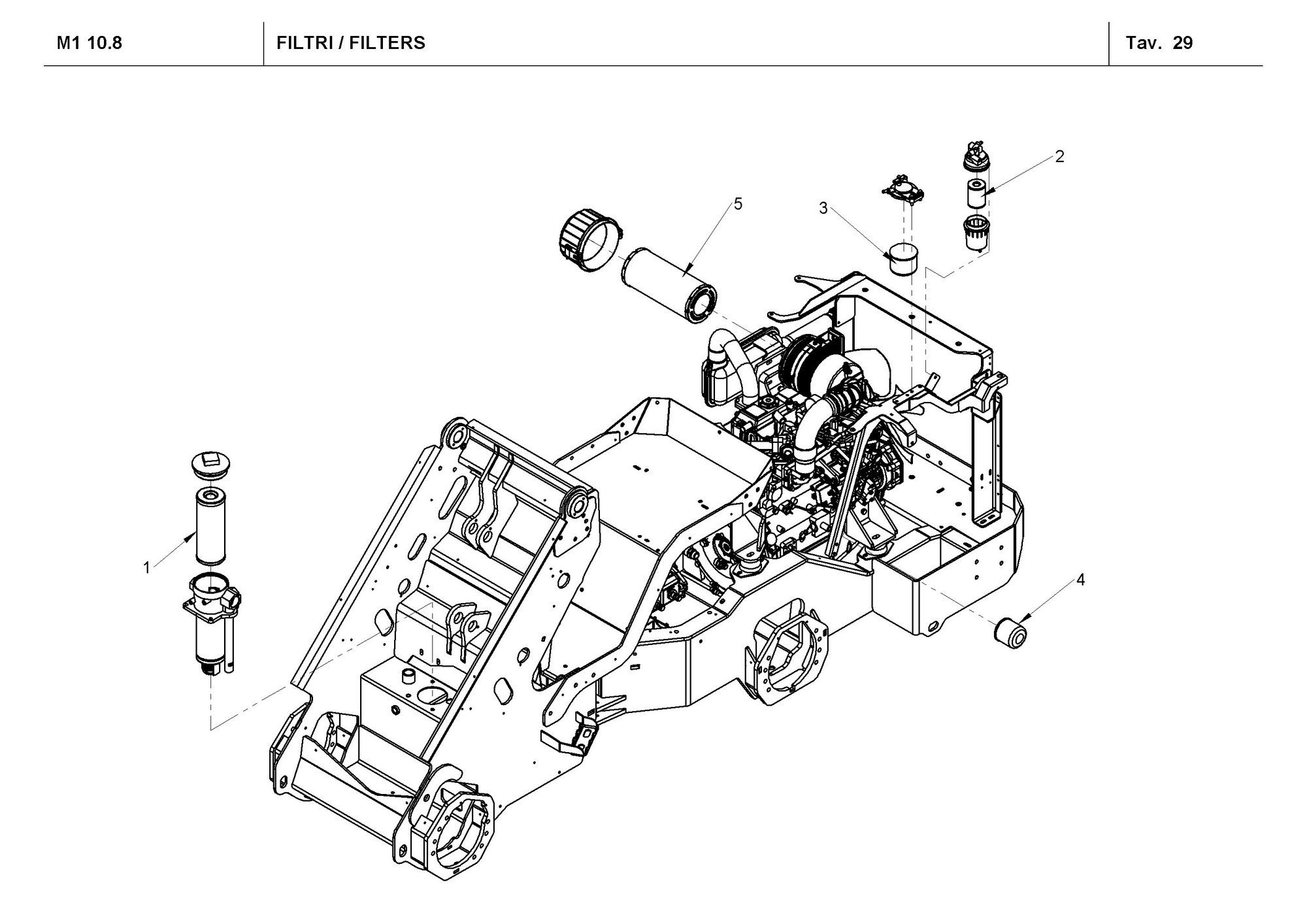 M1 10.8

FILTRI / FILTERS

Tav. 29

2

5

3

1

4