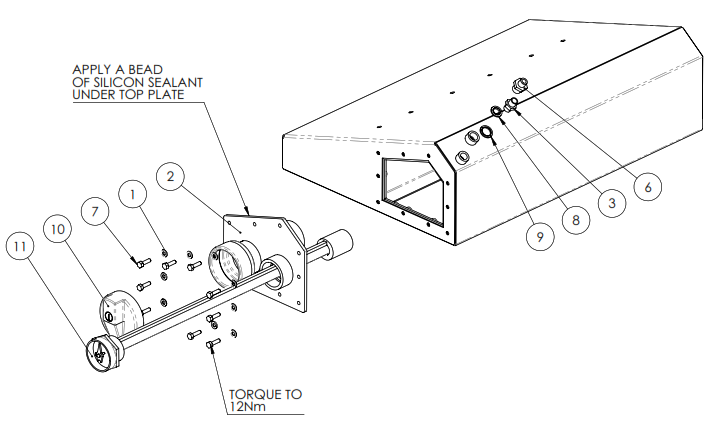 APPLY A BEAD
OF SILICON SEALANT
UNDER TOP PLATE

2

1

7

10

11

6

3

8

9

TORQUE TO
12Nm