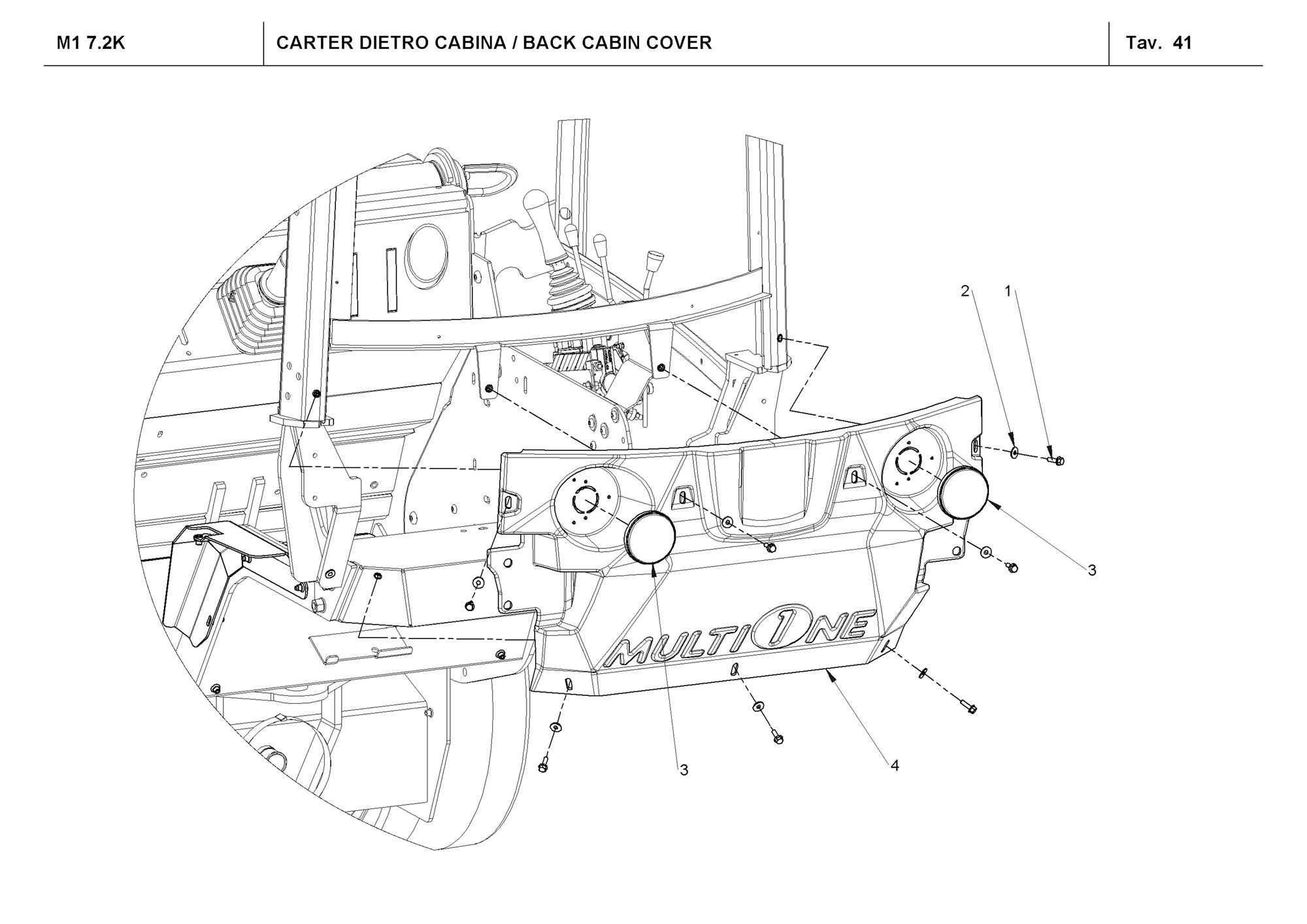 M1 7.2K

CARTER DIETRO CABINA / BACK CABIN COVER

Tav. 41

2 1

3

MULTIONE

3

4