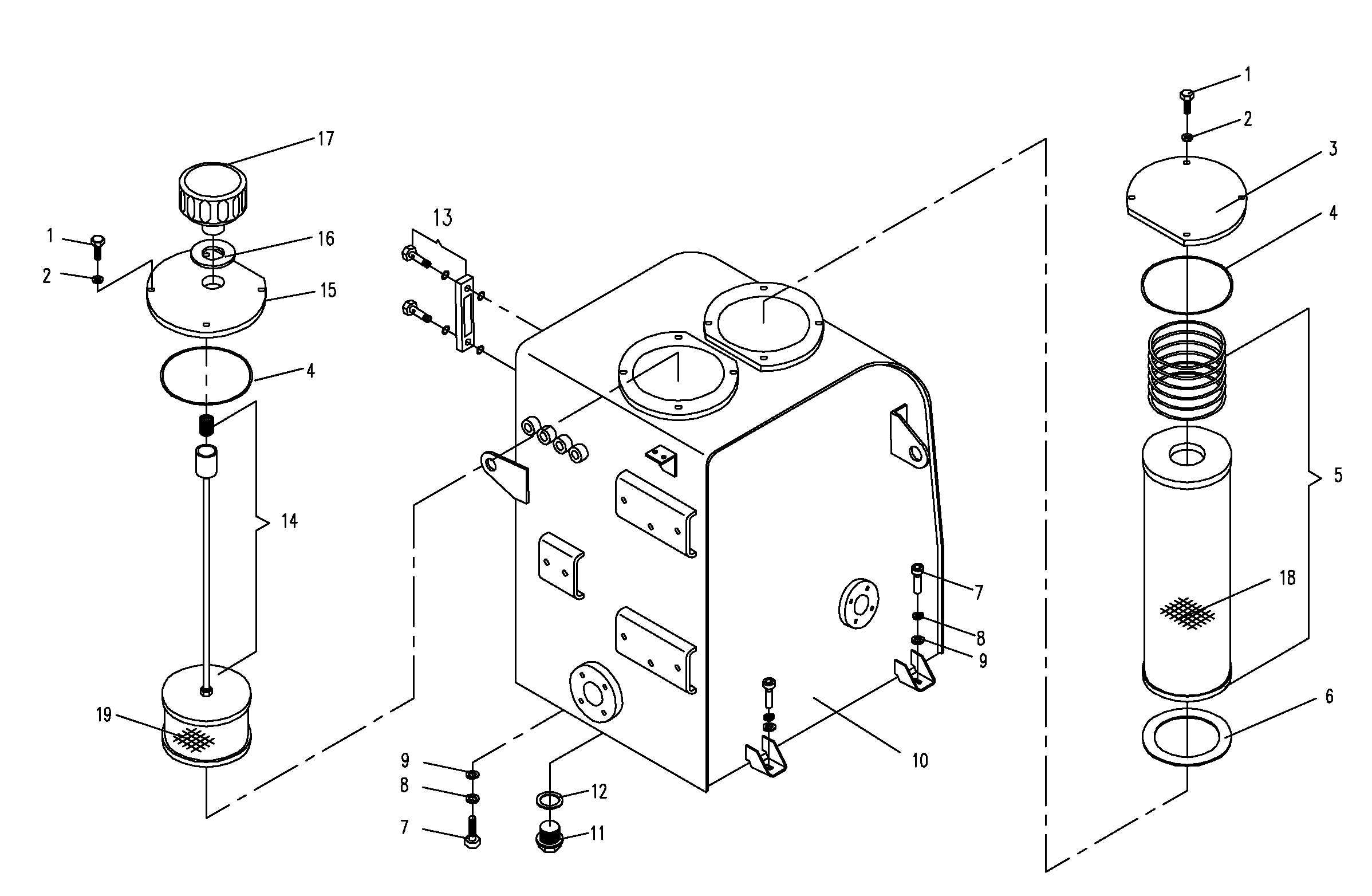 17
1
16
2
15
4
14
19
13
9
8
7
12
11
10
7
8
9
1
2
3
4
5
18
6