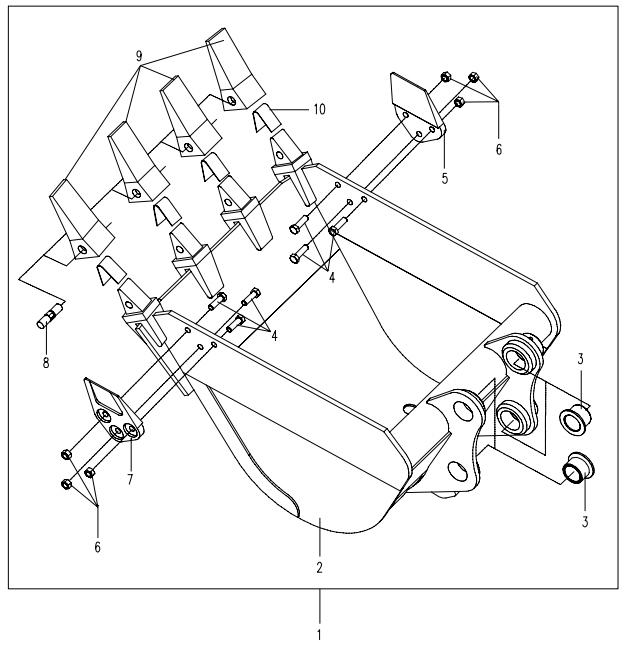 9
10
6
5
4
4
8
3
7
3
6
2
1