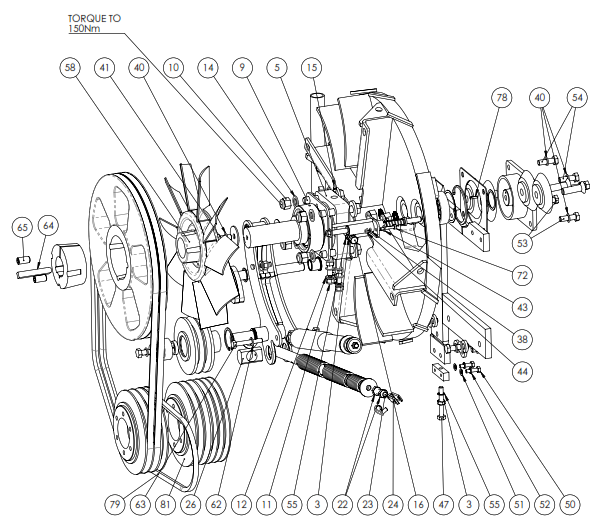 TORQUE TO 150Nm

58
41
40
10
14
9
5
15
78
40
54
65
64
53
72
43
38
44
79
63
81
26
62
12
11
55
3
22
23
24
16
47
3
55
51
52
50