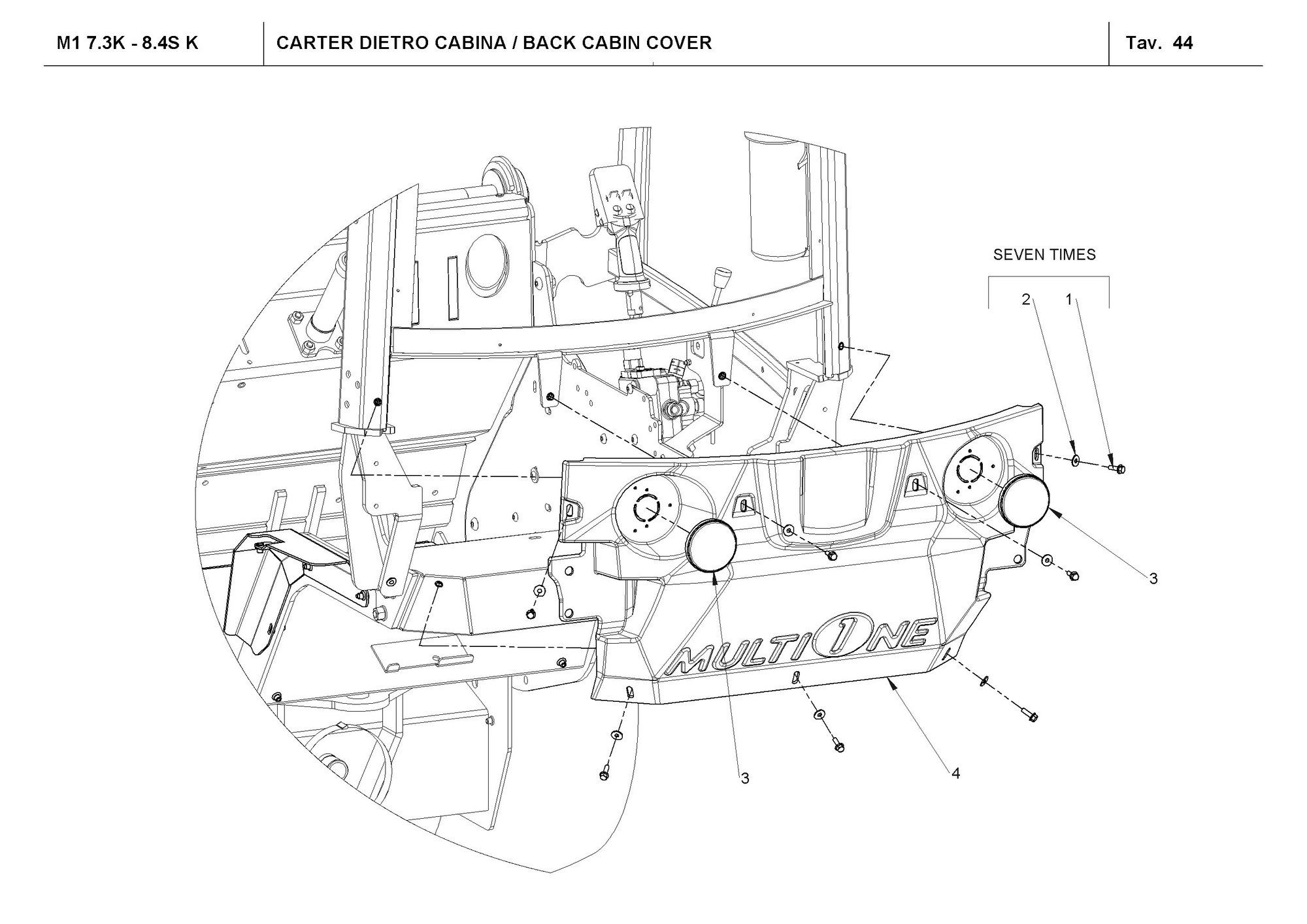 M1 7.3K - 8.4S K

CARTER DIETRO CABINA / BACK CABIN COVER

Tav. 44

SEVEN TIMES

2 1

3

MULTIONE

3

4