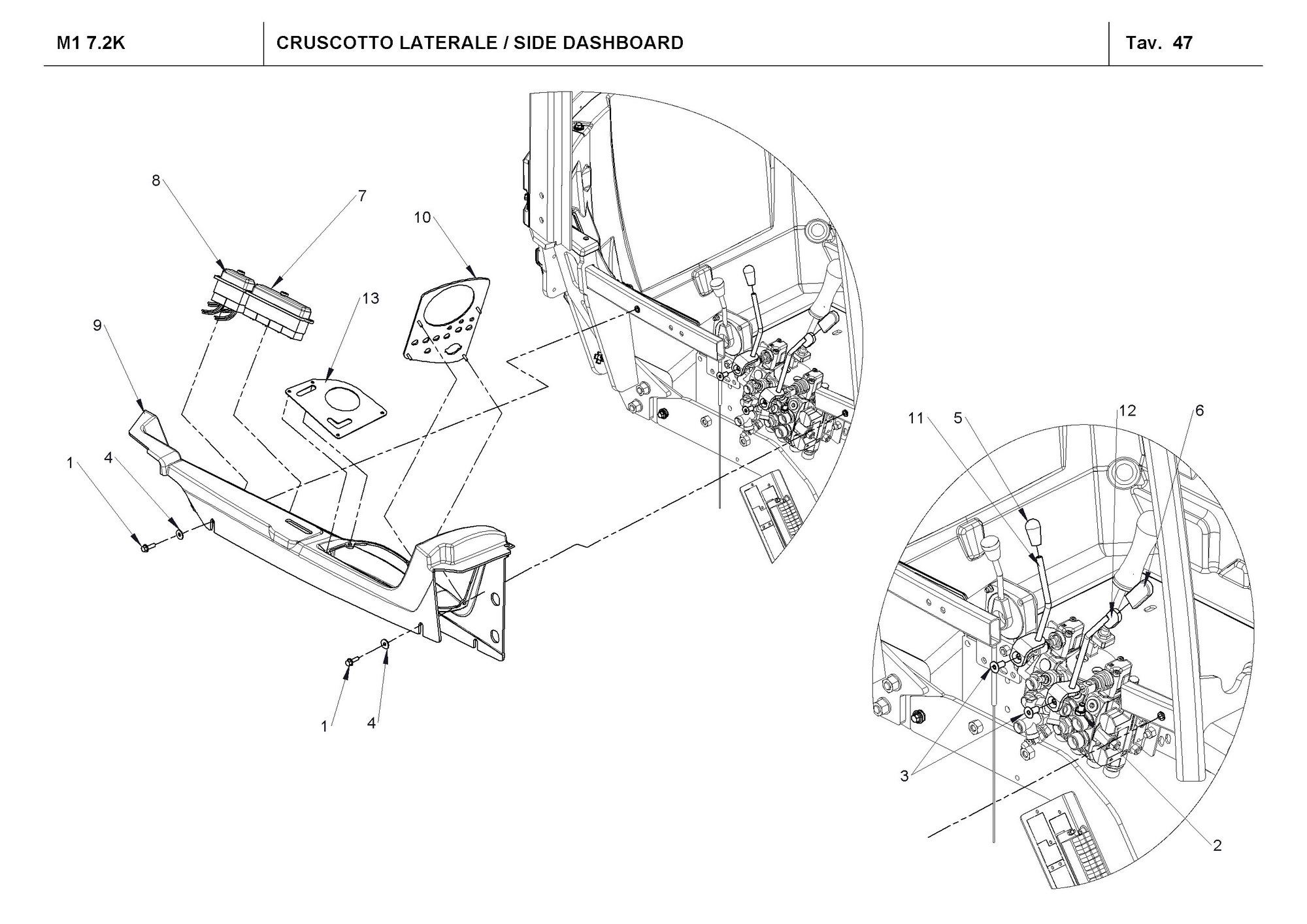 M1 7.2K

CRUSCOTTO LATERALE / SIDE DASHBOARD

Tav. 47

8
7
10
13
9
1
4
1
4
11
5
12
6
3
2