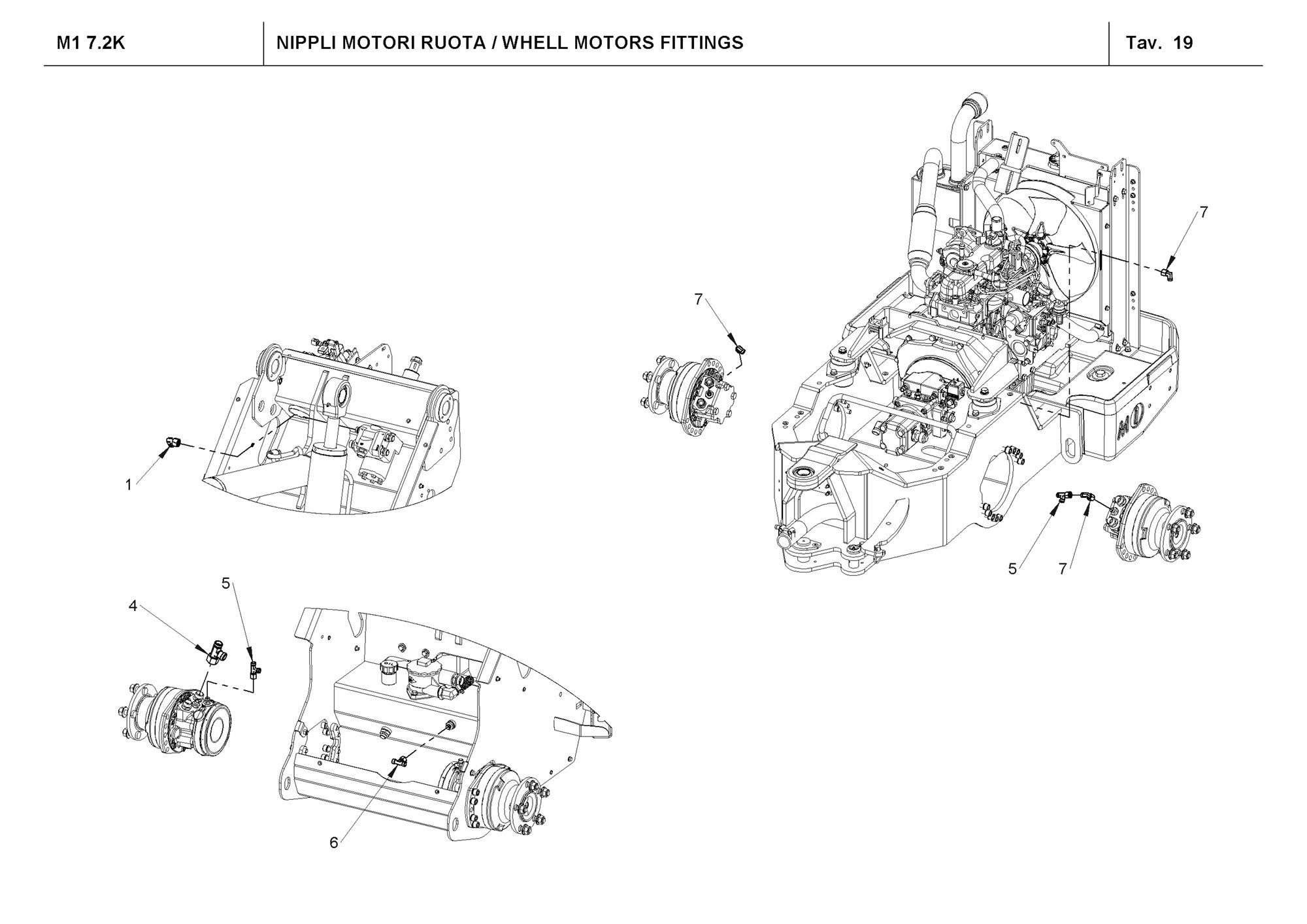 M1 7.2K

NIPPLI MOTORI RUOTA / WHELL MOTORS FITTINGS

Tav. 19

7

7

1

5

7

5

4

6