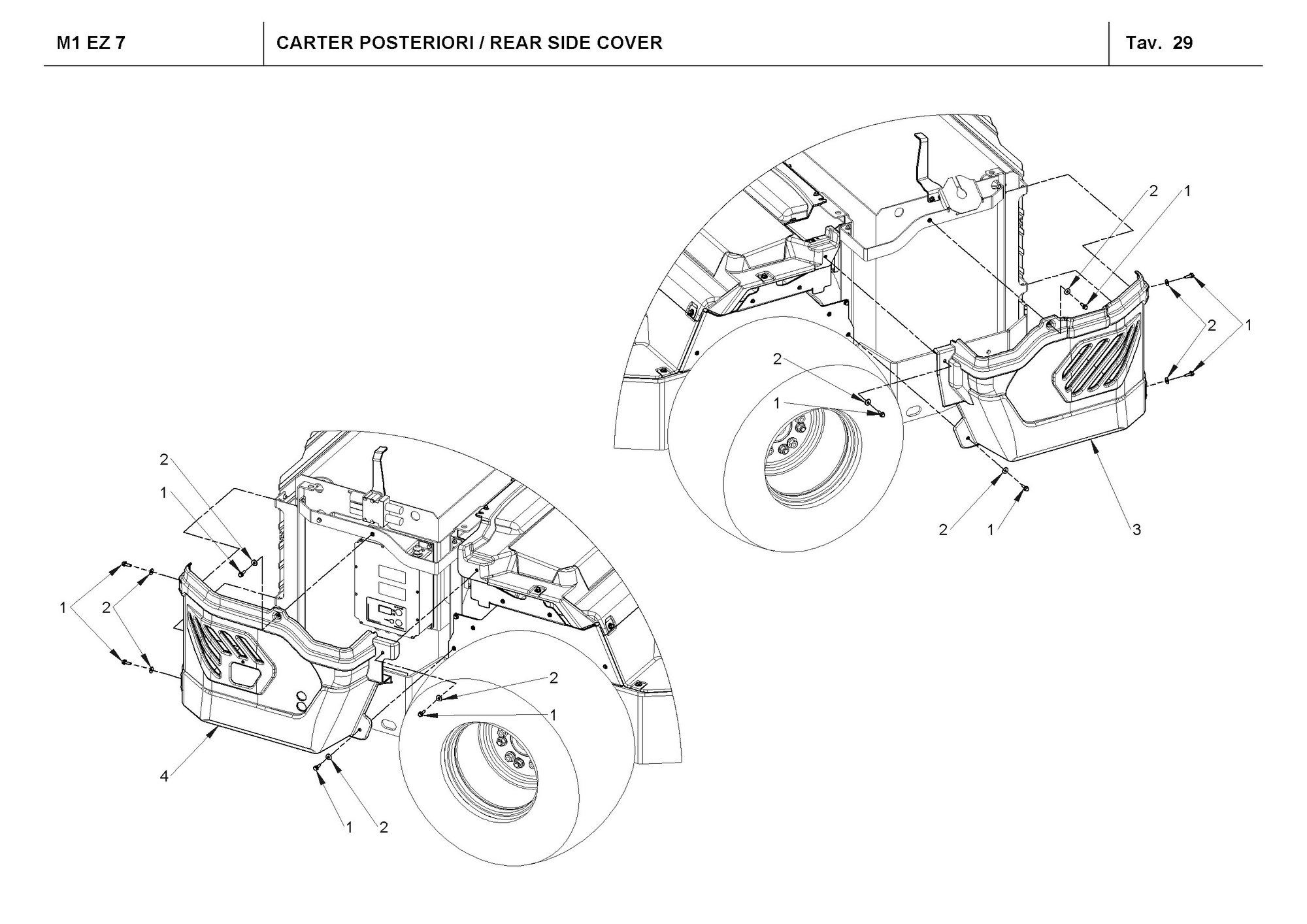 M1 EZ 7

CARTER POSTERIORI / REAR SIDE COVER

Tav. 29

2
1
2
1
2
1
2
1
3

2
1
1
2
2
1
4
1
2