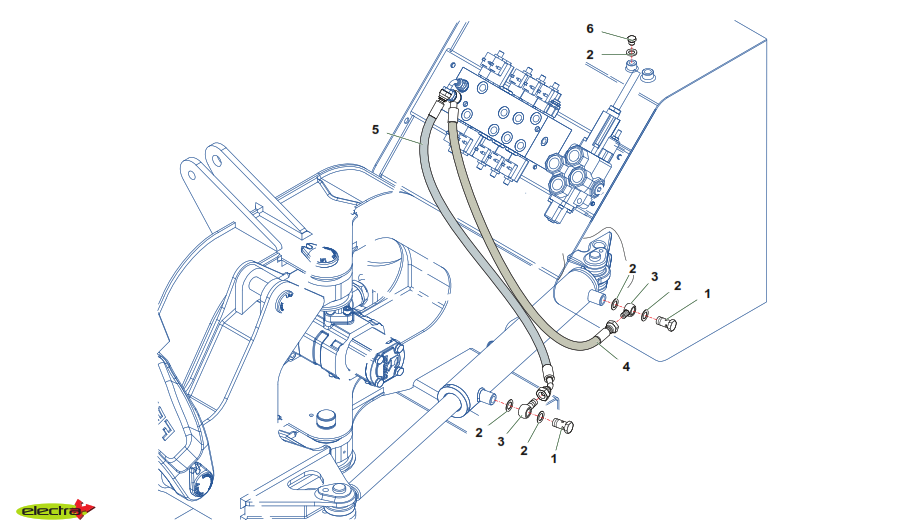 6
2
5
2
3
2
1
4
2
3
2
1
electra