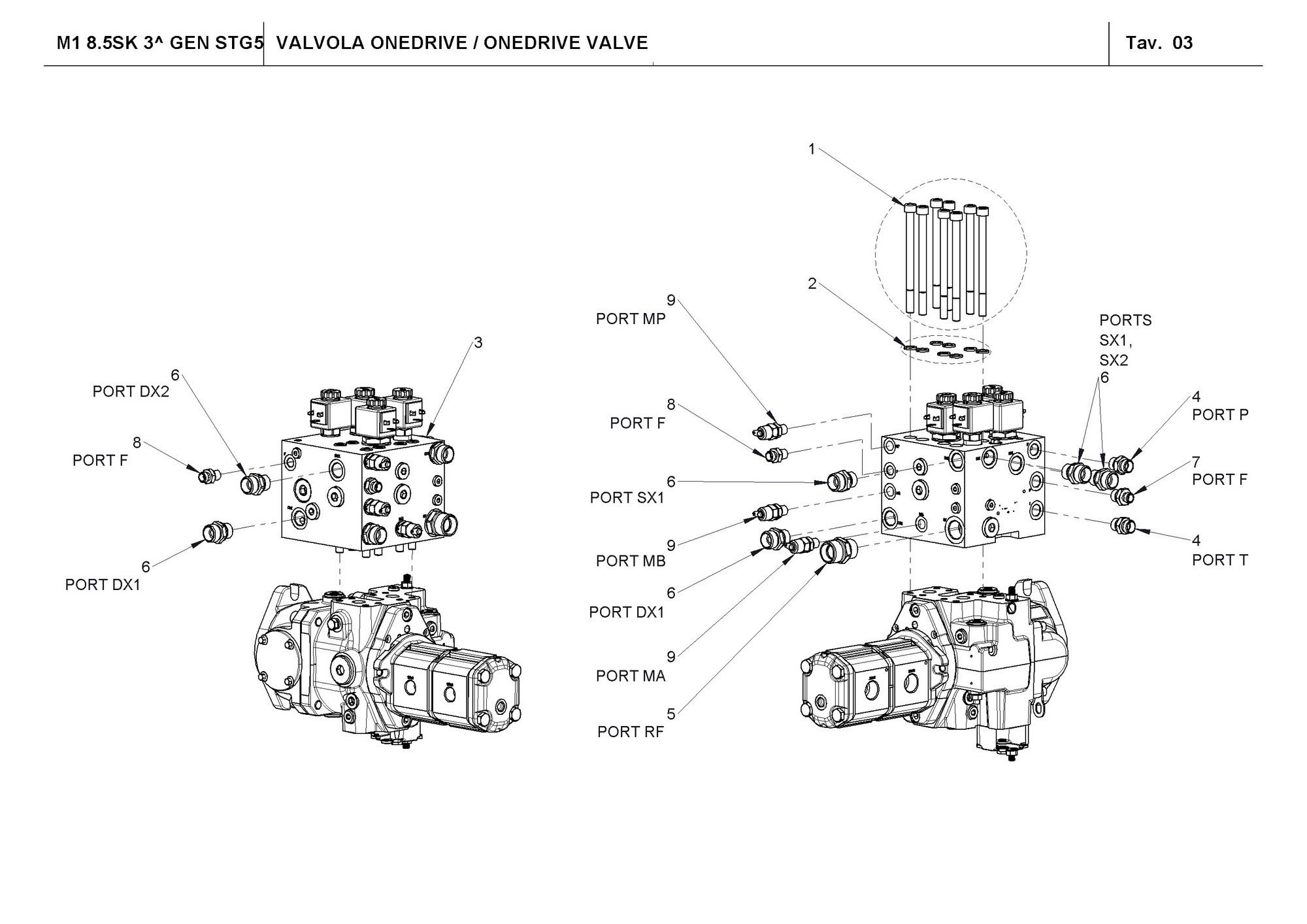 M1 8.5SK 3^ GEN STG5 VALVOLA ONEDRIVE / ONEDRIVE VALVE

Tav. 03

3

6
PORT DX2

8
PORT F

6
PORT DX1

1

2

9
PORT MP

8
PORT F

6
PORT SX1

9
PORT MB

6
PORT DX1

9
PORT MA

5
PORT RF

PORTS
SX1,
SX2
6

4
PORT P

7
PORT F

4
PORT T