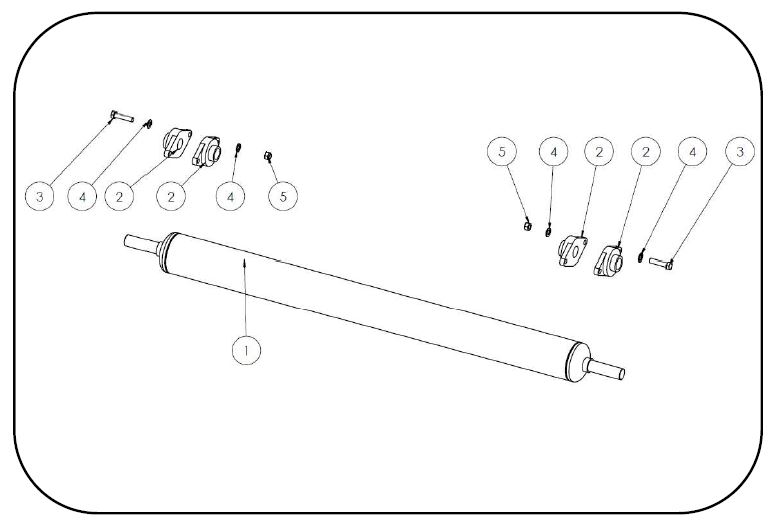 3
4
2
2
4
5
5
4
2
2
4
3
1